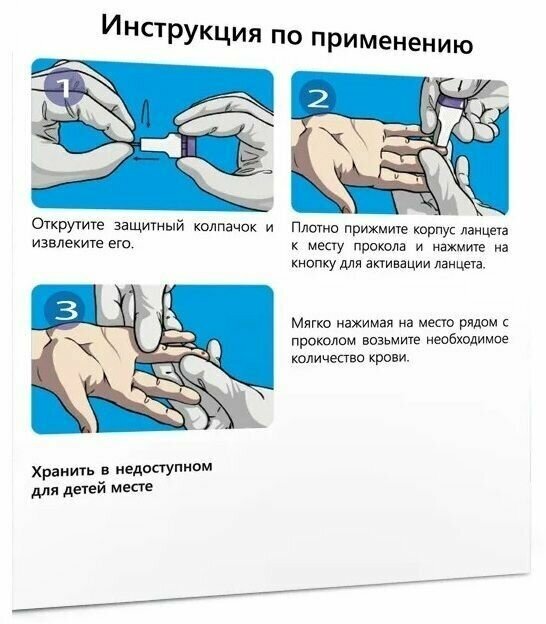 Инструкция по применению

1

Открутите защитный колпачок и извлеките его.

2

Плотно прижмите корпус ланцета к месту прокола и нажмите на кнопку для активации ланцета.

3

Мягко нажимая на место рядом с проколом возьмите необходимое количество крови.

Хранить в недоступном для детей месте