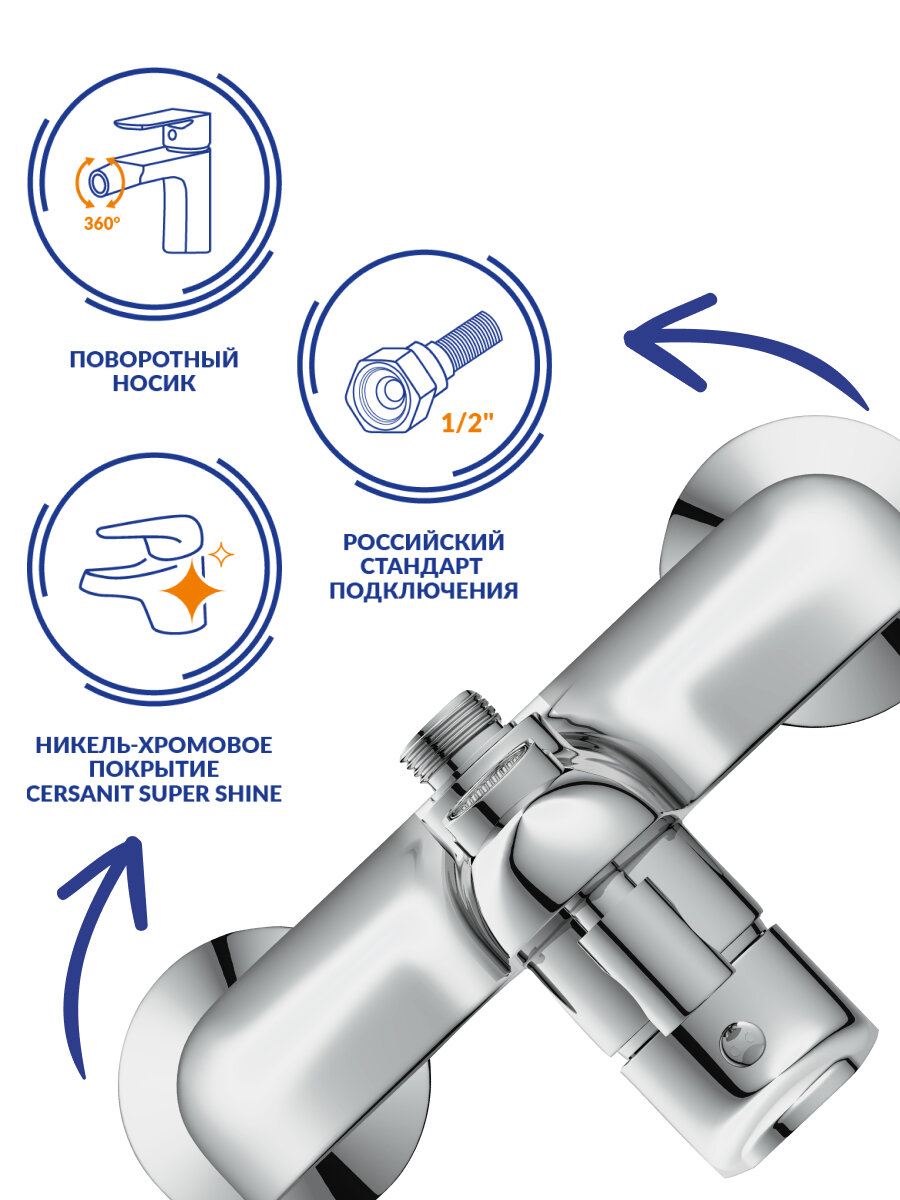 360°

ПОВОРОТНЫЙ НОСИК

1/2"

РОССИЙСКИЙ СТАНДАРТ ПОДКЛЮЧЕНИЯ

НИКЕЛЬ-ХРОМОВОЕ ПОКРЫТИЕ CERSANIT SUPER SHINE