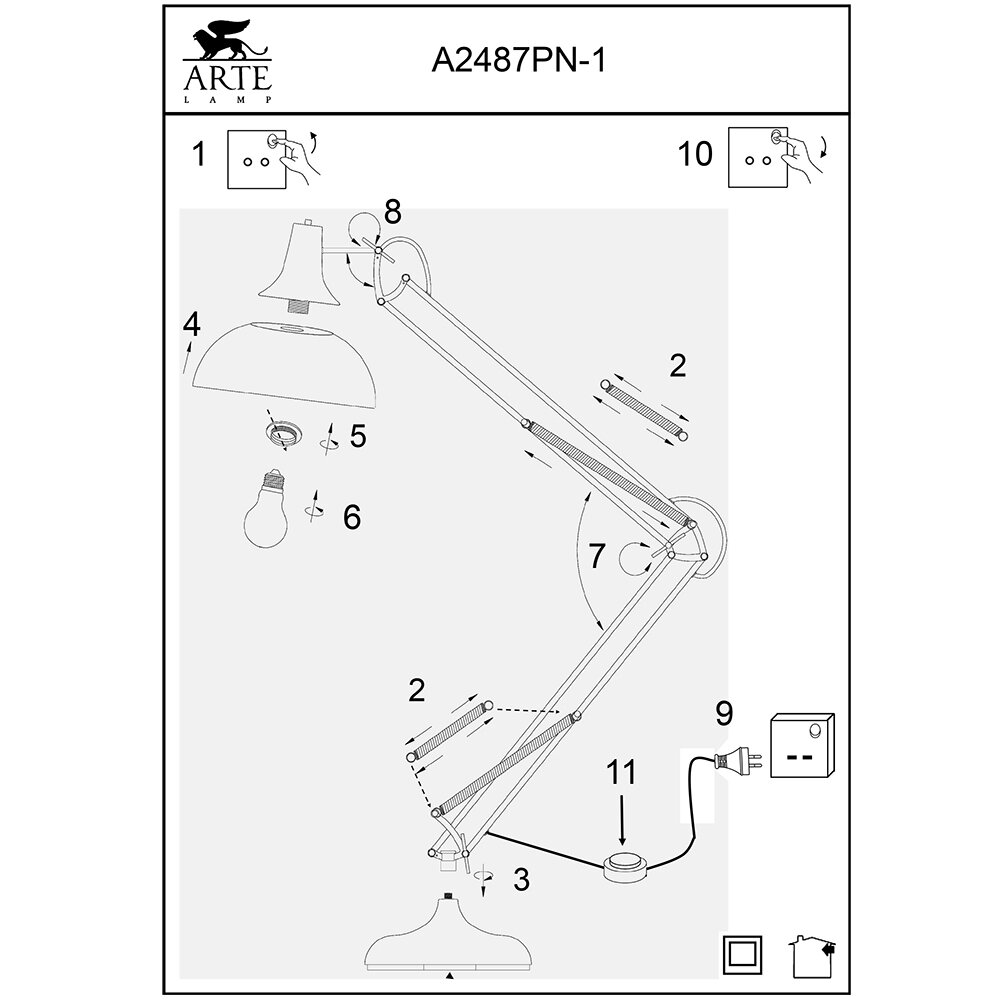 ARTE
LAMP

A2487PN-1

1

10

8

4

2

5

6

7

2

9

11

3