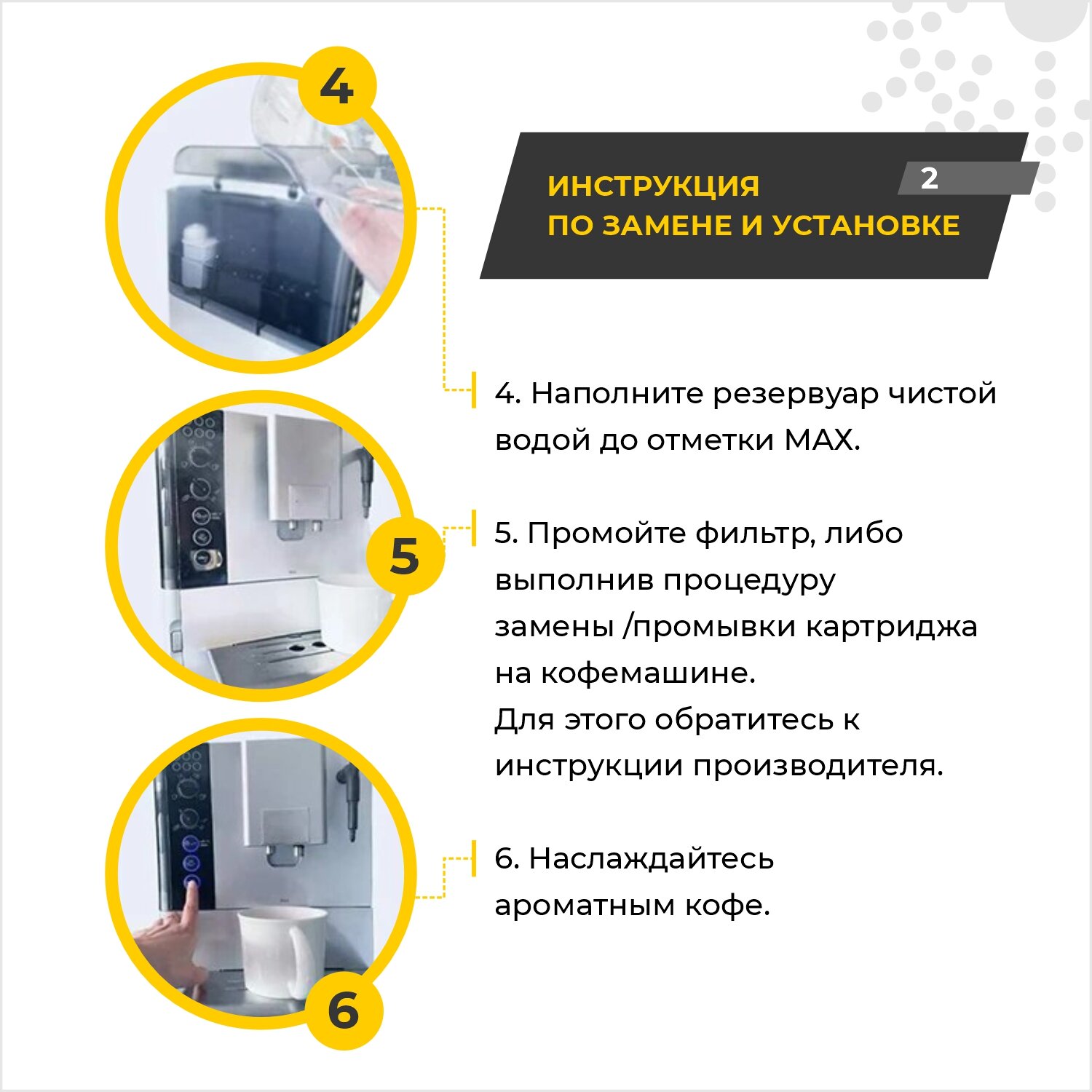 4

ИНСТРУКЦИЯ
ПО ЗАМЕНЕ И УСТАНОВКЕ

2

4. Наполните резервуар чистой водой до отметки MAX.

5

5. Промойте фильтр, либо выполнив процедуру замены /промывки картриджа на кофемашине.
Для этого обратитесь к инструкции производителя.

6. Наслаждайтесь ароматным кофе.

6