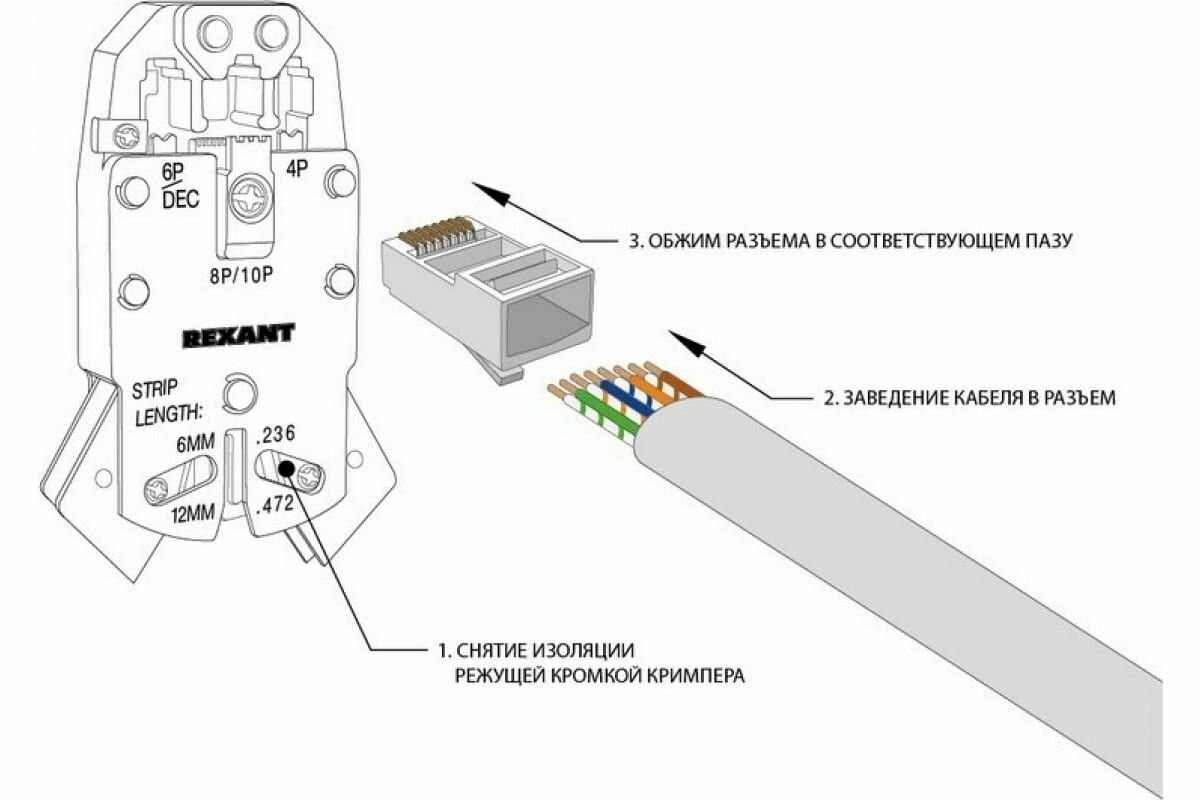 6P
DEC
4P
8P/10P
REXANT
STRIP
LENGTH:
6MM
.236
12MM
.472

3. ОБЖИМ РАЗЪЕМА В СООТВЕТСТВУЮЩЕМ ПАЗУ

2. ЗАВЕДЕНИЕ КАБЕЛЯ В РАЗЪЕМ

1. СНЯТИЕ ИЗОЛЯЦИИ
РЕЖУЩЕЙ КРОМКОЙ КРИМПЕРА