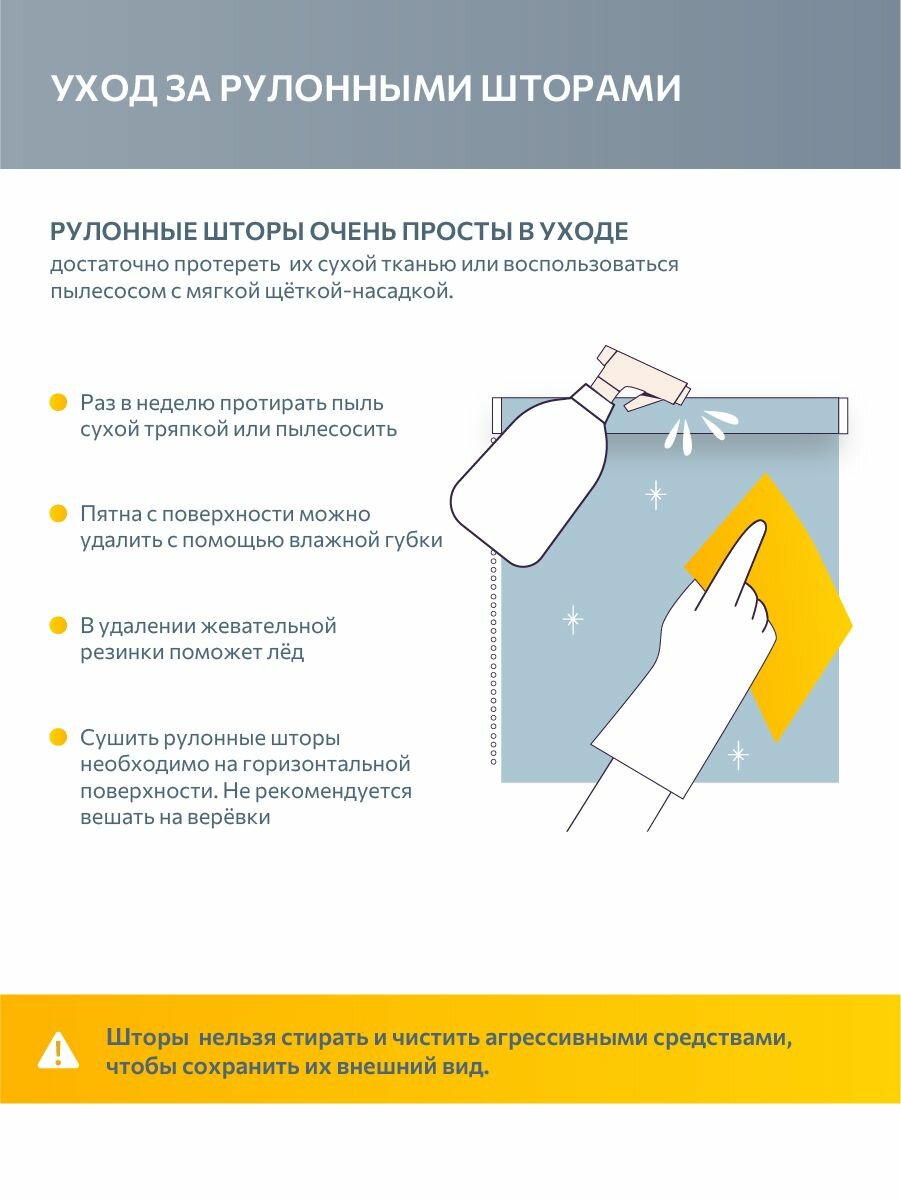 УХОД ЗА РУЛОННЫМИ ШТОРАМИ

РУЛОННЫЕ ШТОРЫ ОЧЕНЬ ПРОСТЫ В УХОДЕ
достаточно протереть их сухой тканью или воспользоваться пылесосом с мягкой щёткой-насадкой.

Раз в неделю протирать пыль сухой тряпкой или пылесосить

Пятна с поверхности можно удалить с помощью влажной губки

В удалении жевательной резинки поможет лёд

Сушить рулонные шторы необходимо на горизонтальной поверхности. Не рекомендуется вешать на верёвки

Шторы нельзя стирать и чистить агрессивными средствами, чтобы сохранить их внешний вид.