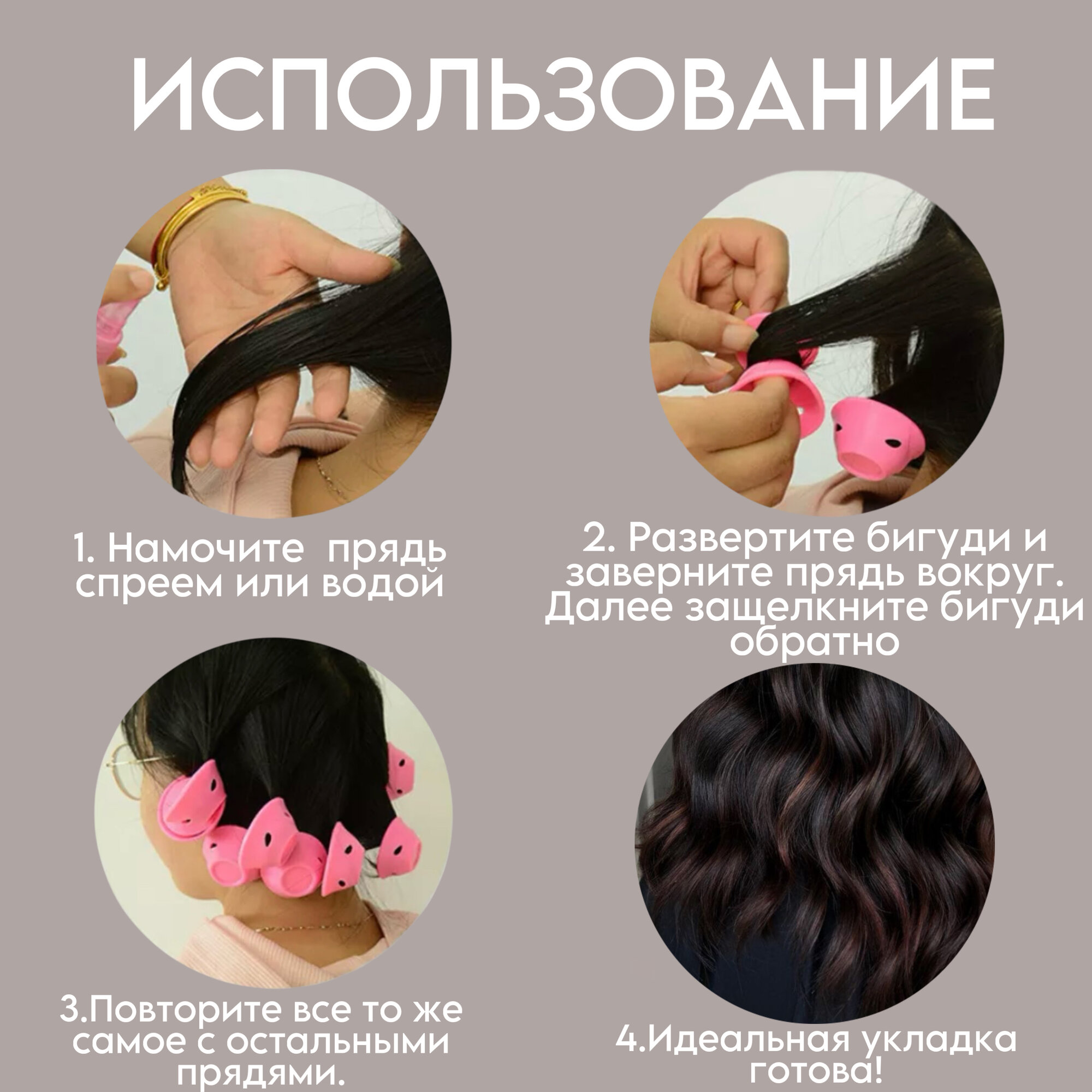 ИСПОЛЬЗОВАНИЕ

1. Намочите прядь спреем или водой

2. Развертите бигуди и заверните прядь вокруг. Далее защелкните бигуди обратно

3.Повторите все то же самое с остальными прядями.

4.Идеальная укладка готова!