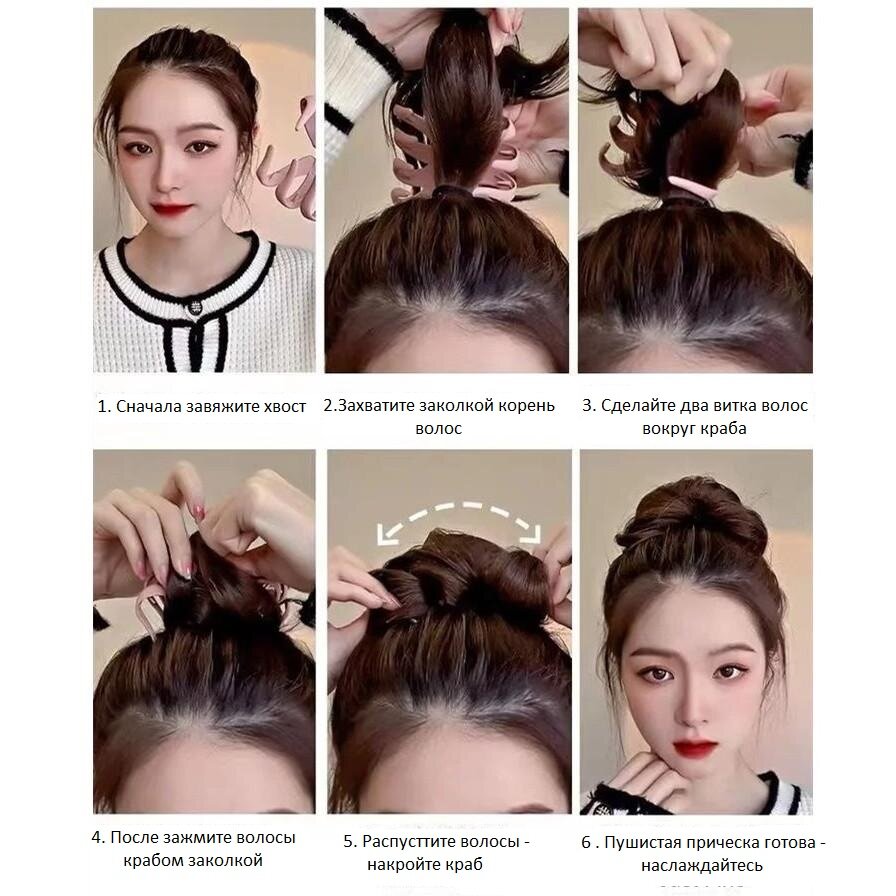 1. Сначала завяжите хвост

2.Захватите заколкой корень волос

3. Сделайте два витка волос вокруг краба

4. После зажмите волосы крабом заколкой

5. Распусттите волосы - накройте краб

6 . Пушистая прическа готова - наслаждайтесь