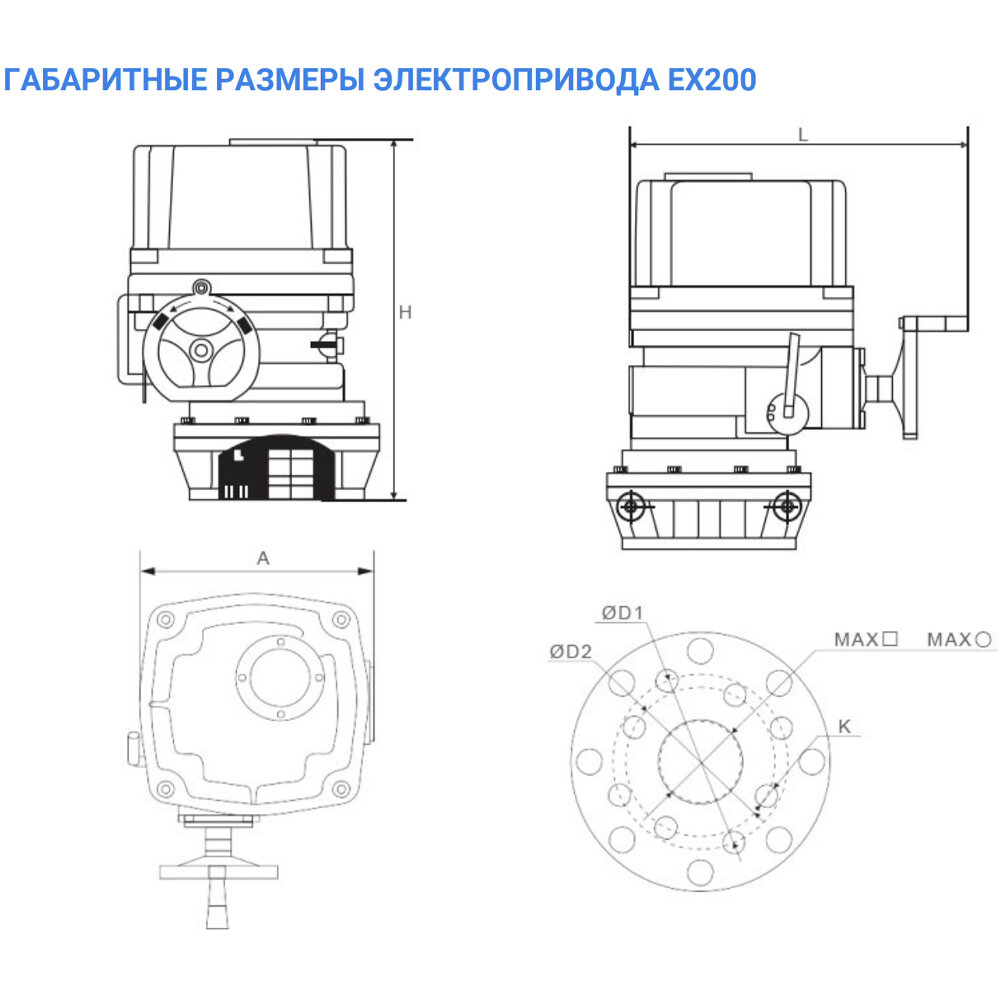 ГАБАРИТНЫЕ РАЗМЕРЫ ЭЛЕКТРОПРИВОДА EX200

H

L

A

ØD1

ØD2

MAX□

MAX○

K