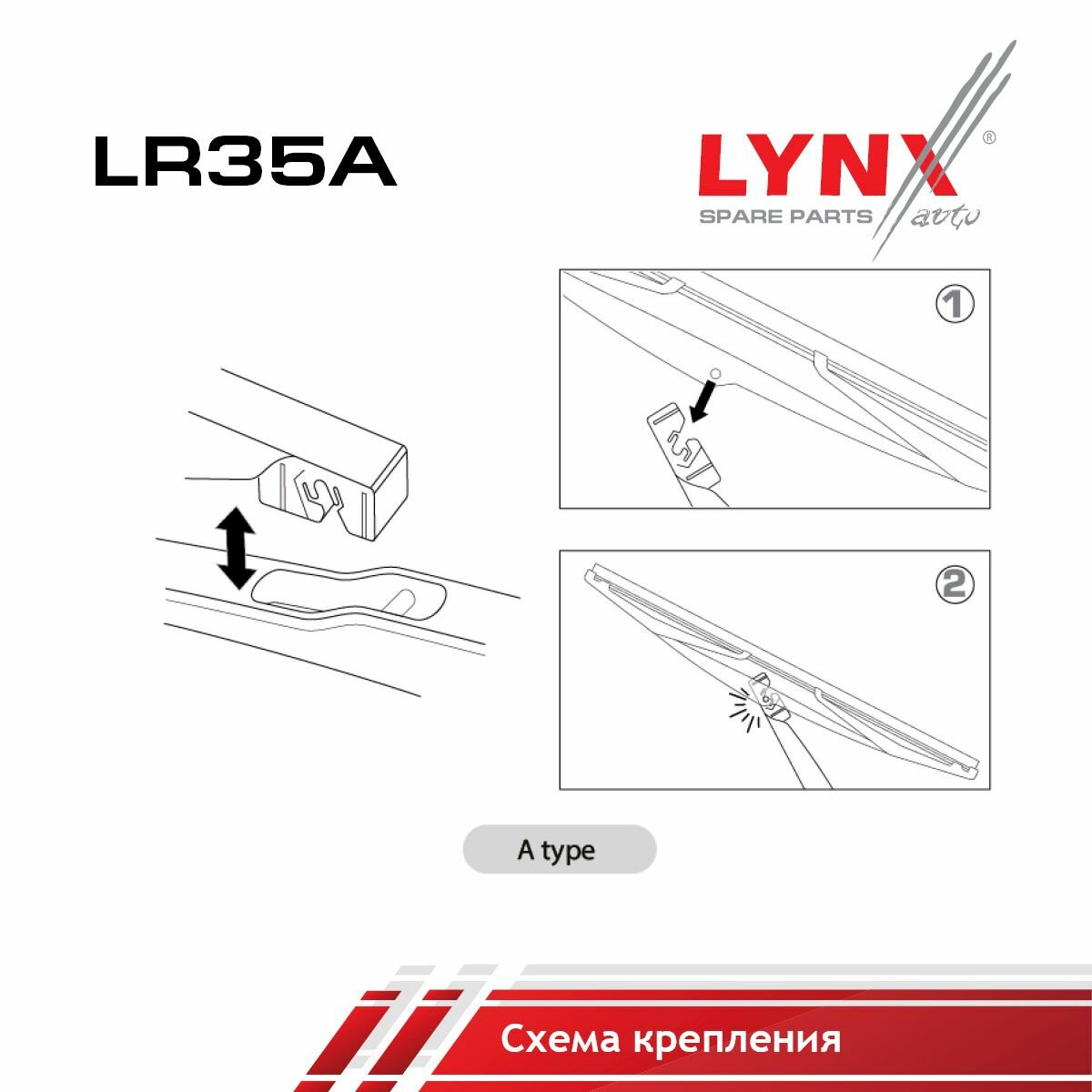 LR35A

LYNX®
SPARE PARTS auto

1

2

A type

Схема крепления