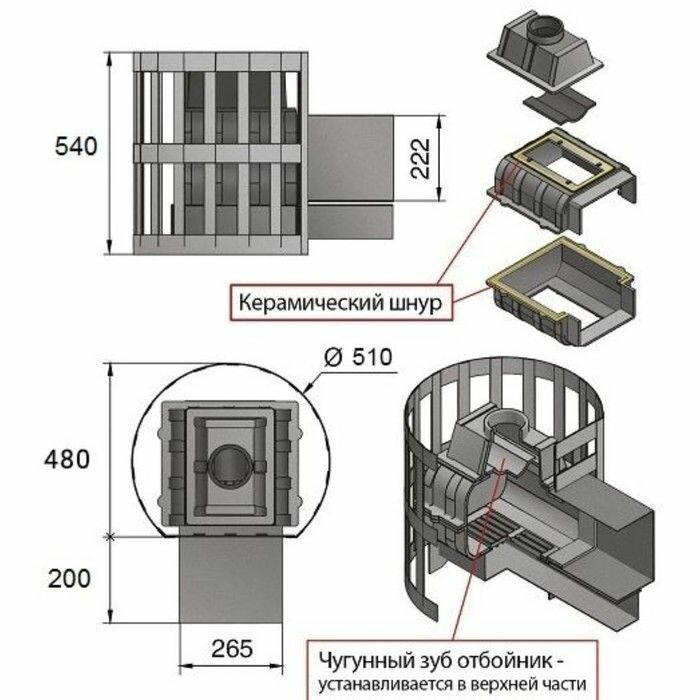 540

222

Керамический шнур

Ø 510

480

200

265

Чугунный зуб отбойник - устанавливается в верхней части