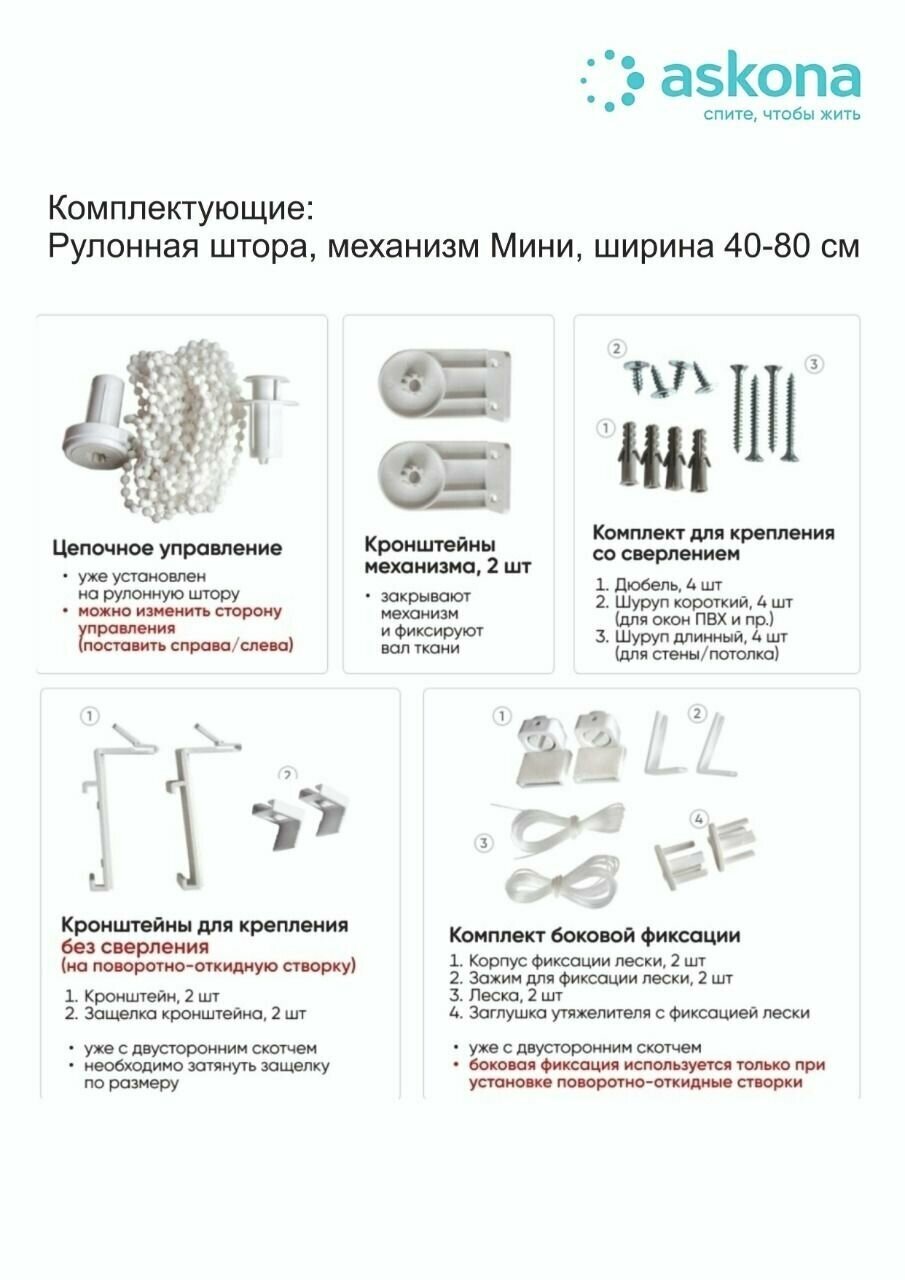 askona
спите, чтобы жить

Комплектующие:
Рулонная штора, механизм Мини, ширина 40-80 см

Цепочное управление
• уже установлен на рулонную штору
• можно изменить сторону управления (поставить справа/слева)

Кронштейны механизма, 2 шт
• закрывают механизм и фиксируют вал ткани

2
3
1

Комплект для крепления со сверлением
1. Дюбель, 4 шт
2. Шуруп короткий, 4 шт (для окон ПВХ и пр.)
3. Шуруп длинный, 4 шт (для стены/потолка)

1
2

Кронштейны для крепления без сверления (на поворотно-откидную створку)
1. Кронштейн, 2 шт
2. Защелка кронштейна, 2 шт

• уже с двусторонним скотчем
• необходимо затянуть защелку по размеру

1
2
3
4

Комплект боковой фиксации
1. Корпус фиксации лески, 2 шт
2. Зажим для фиксации лески, 2 шт
3. Леска, 2 шт
4. Заглушка утяжелителя с фиксацией лески

• уже с двусторонним скотчем
• боковая фиксация используется только при установке поворотно-откидные створки