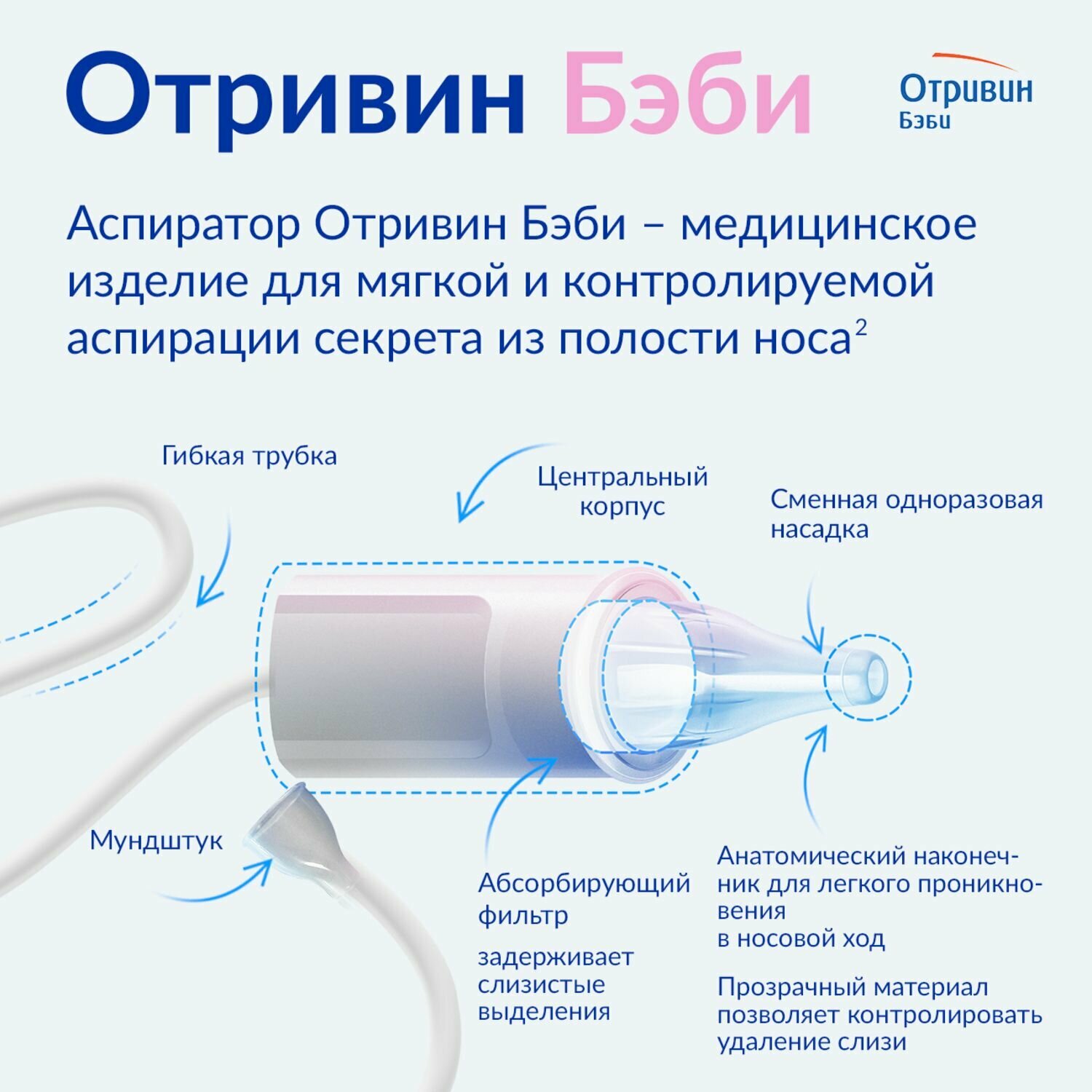 Отривин Бэби

Отривин Бэби

Аспиратор Отривин Бэби – медицинское изделие для мягкой и контролируемой аспирации секрета из полости носа$^2$

Гибкая трубка

Центральный корпус

Сменная одноразовая насадка

Мундштук

Абсорбирующий фильтр

задерживает слизистые выделения

Анатомический наконечник для легкого проникновения в носовой ход

Прозрачный материал позволяет контролировать удаление слизи