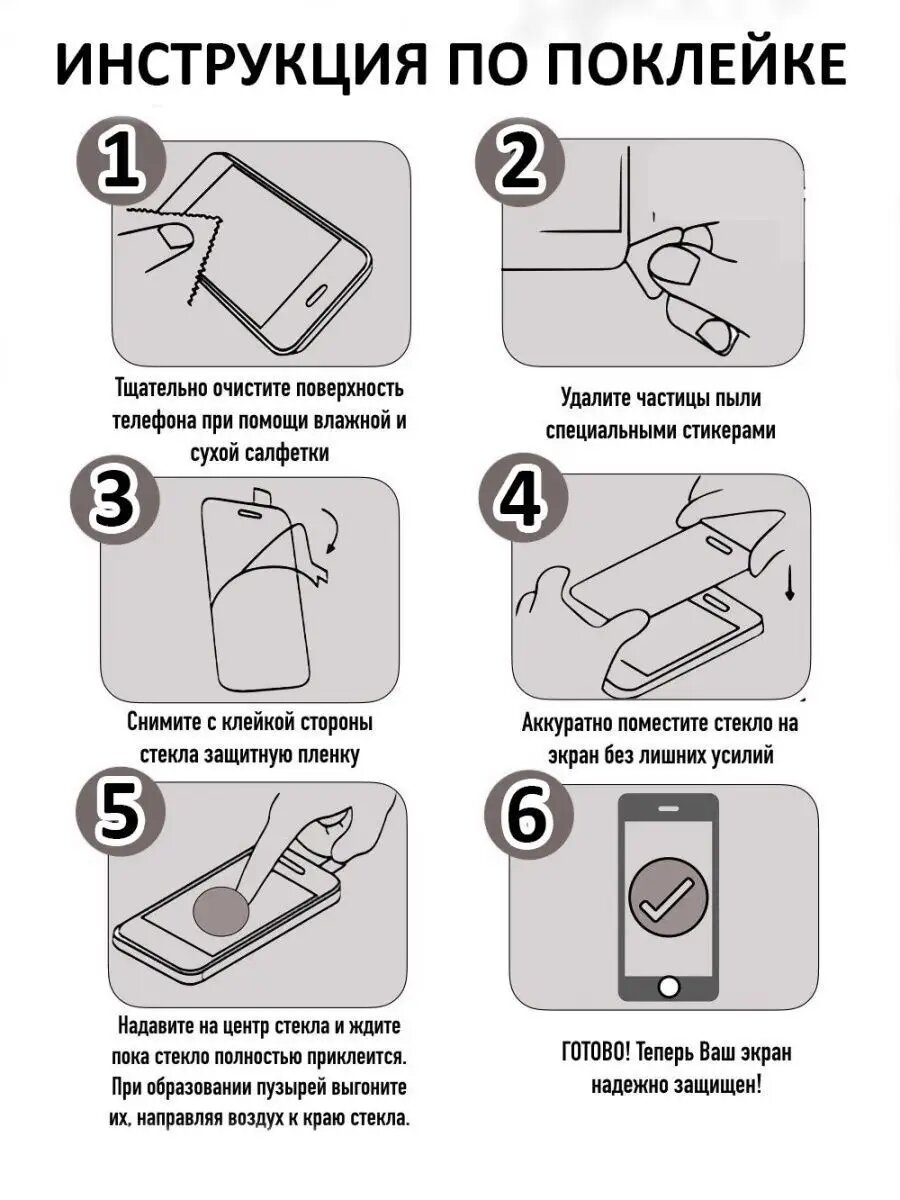 ИНСТРУКЦИЯ ПО ПОКЛЕЙКЕ

1

Тщательно очистите поверхность телефона при помощи влажной и сухой салфетки

2

Удалите частицы пыли специальными стикерами

3

Снимите с клейкой стороны стекла защитную пленку

4

Аккуратно поместите стекло на экран без лишних усилий

5

Надавите на центр стекла и ждите пока стекло полностью приклеится. При образовании пузырей выгоните их, направляя воздух к краю стекла.

6

ГОТОВО! Теперь Ваш экран надежно защищен!