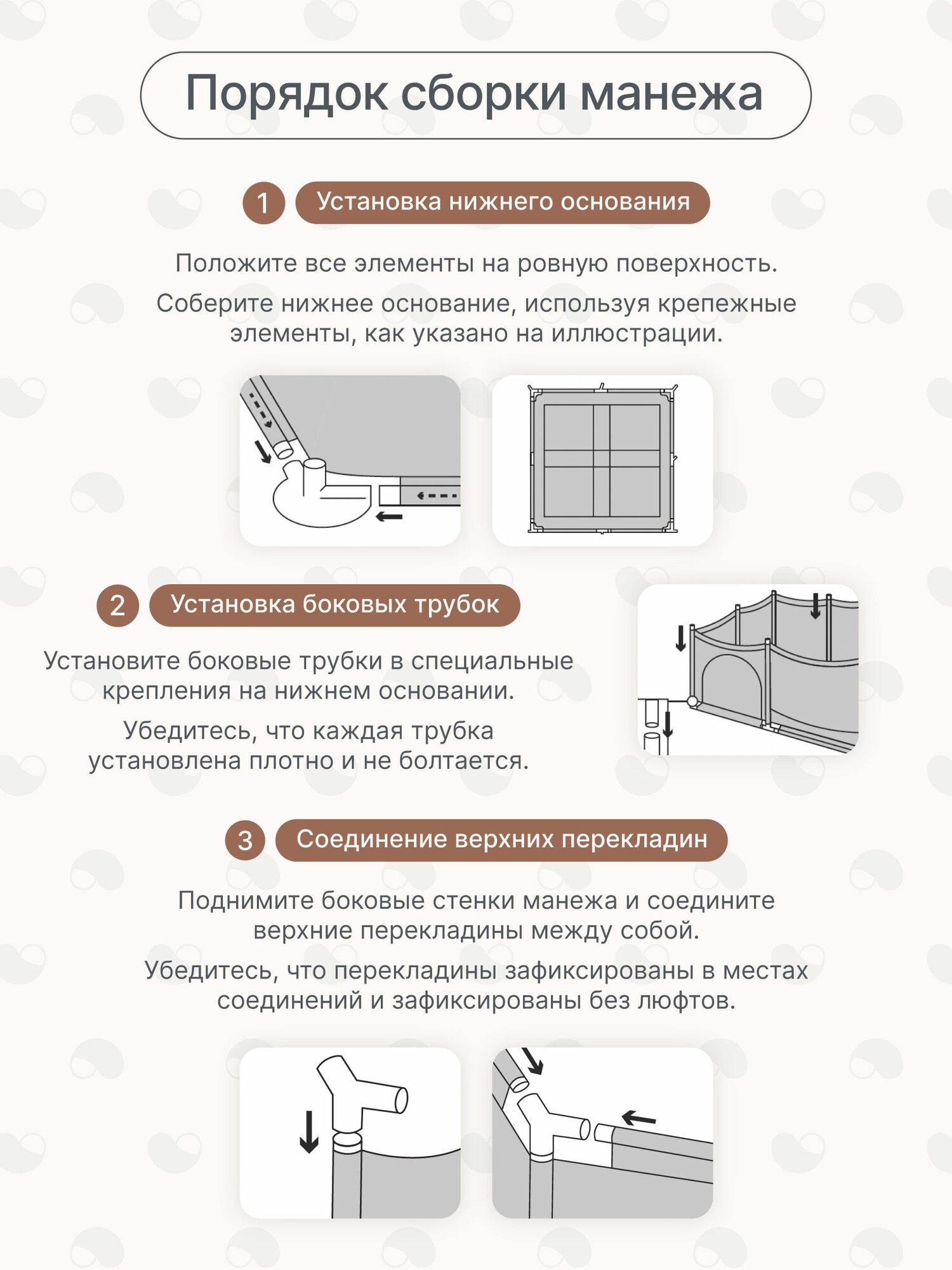 Порядок сборки манежа

1 Установка нижнего основания

Положите все элементы на ровную поверхность.

Соберите нижнее основание, используя крепежные элементы, как указано на иллюстрации.

2 Установка боковых трубок

Установите боковые трубки в специальные крепления на нижнем основании.

Убедитесь, что каждая трубка установлена плотно и не болтается.

3 Соединение верхних перекладин

Поднимите боковые стенки манежа и соедините верхние перекладины между собой.

Убедитесь, что перекладины зафиксированы в местах соединений и зафиксированы без люфтов.