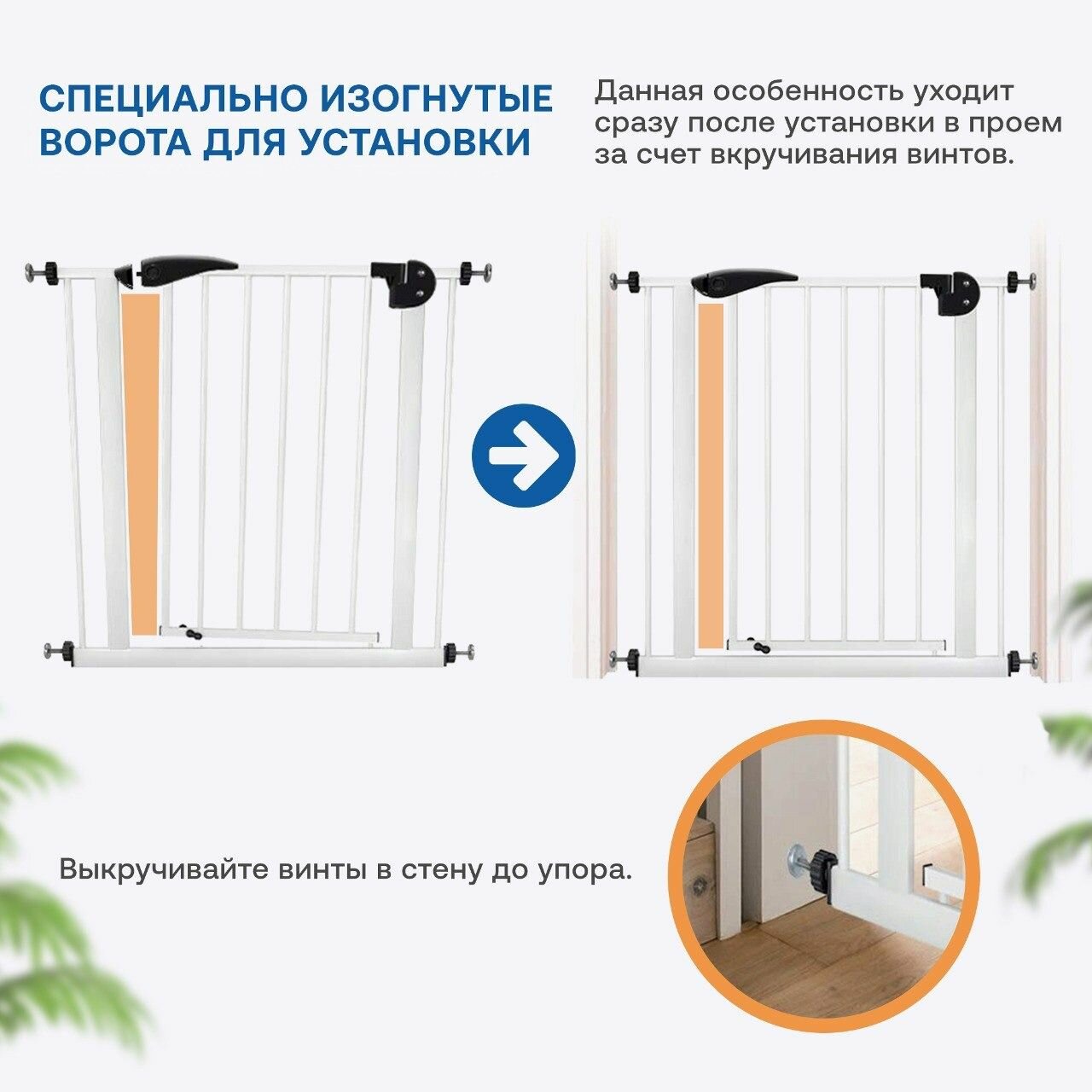 СПЕЦИАЛЬНО ИЗОГНУТЫЕ ВОРОТА ДЛЯ УСТАНОВКИ

Данная особенность уходит сразу после установки в проем за счет вкручивания винтов.

Выкручивайте винты в стену до упора.