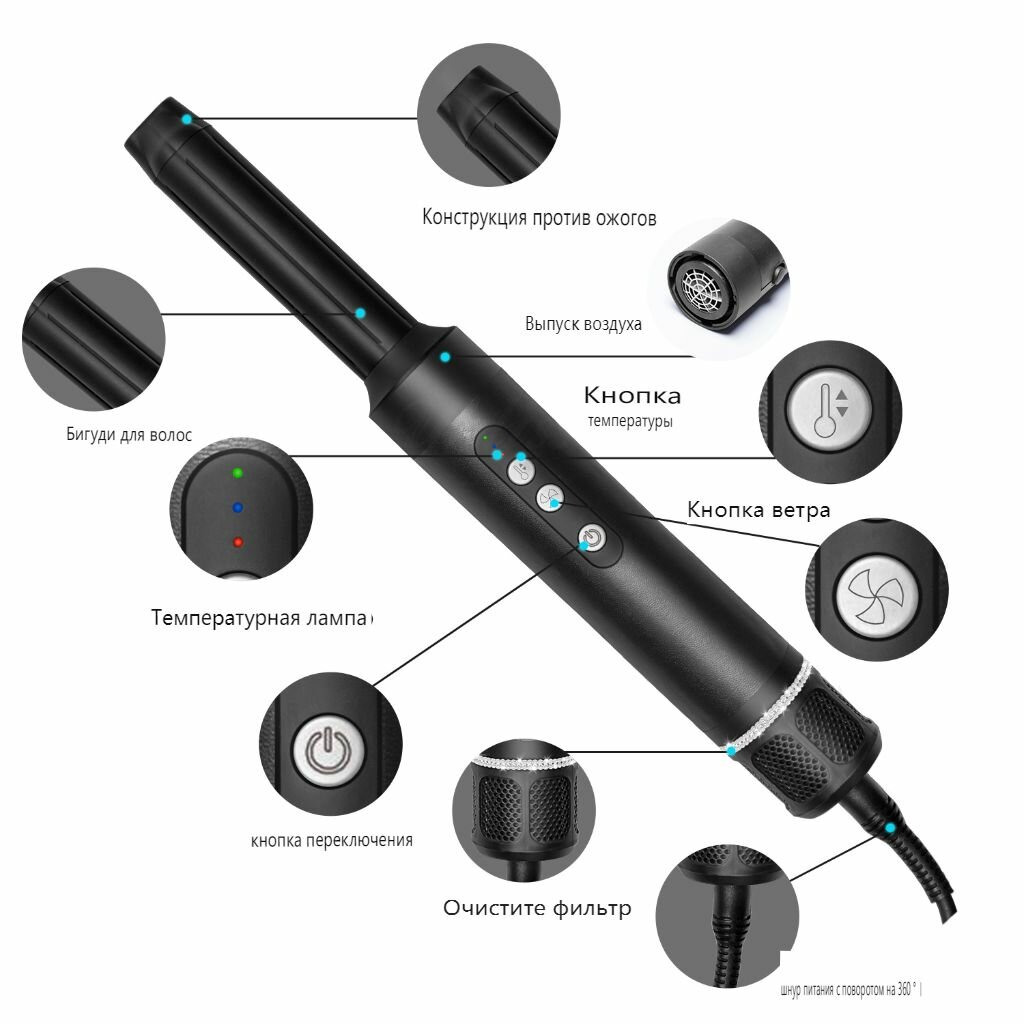 Конструкция против ожогов

Выпуск воздуха

Кнопка температуры

Бигуди для волос

Кнопка ветра

Температурная лампа

кнопка переключения

Очистите фильтр

шнур питания с поворотом на 360 °