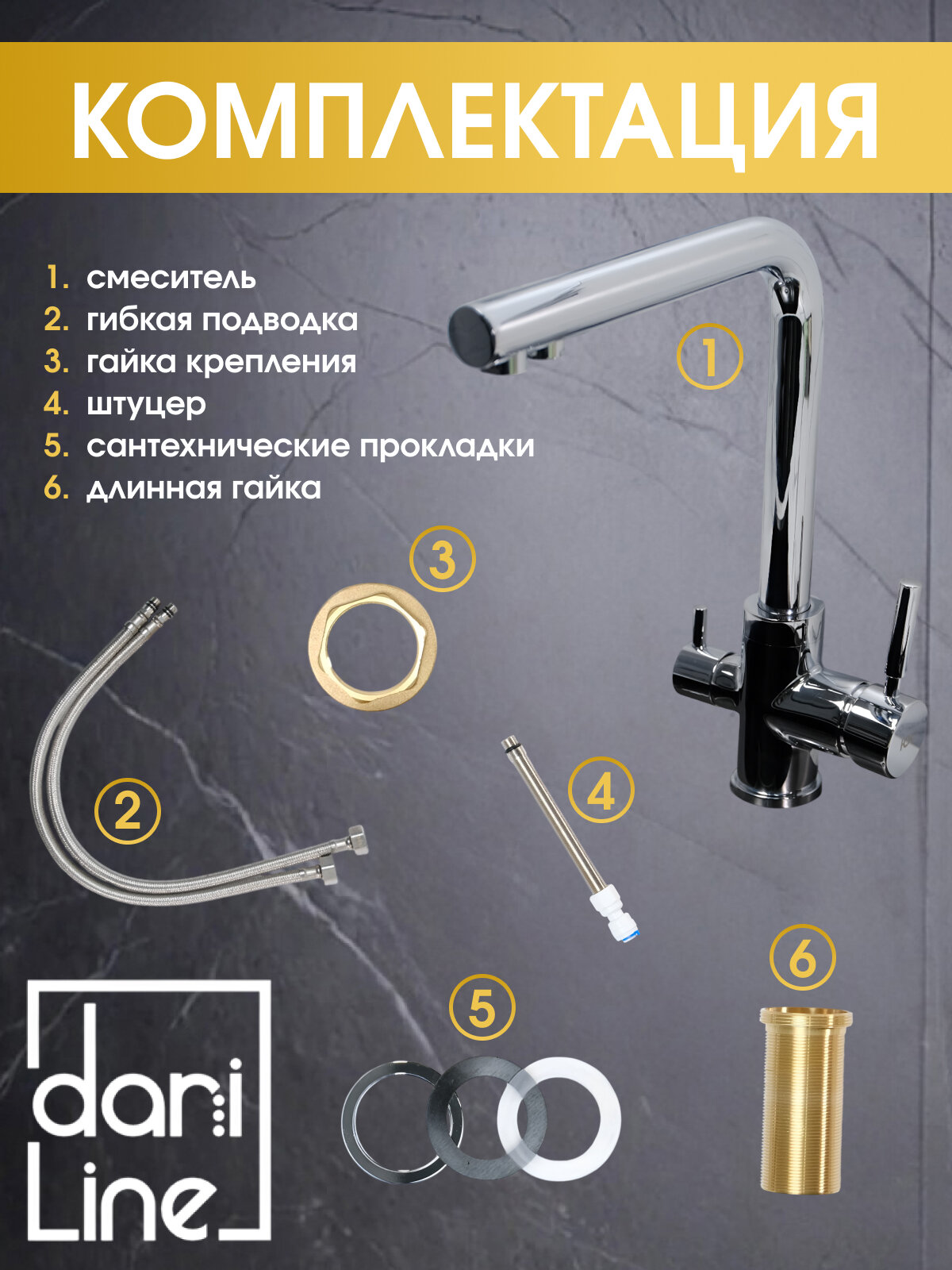 КОМПЛЕКТАЦИЯ

1. смеситель
2. гибкая подводка
3. гайка крепления
4. штуцер
5. сантехнические прокладки
6. длинная гайка

1

3

2

4

6

5

dari Line