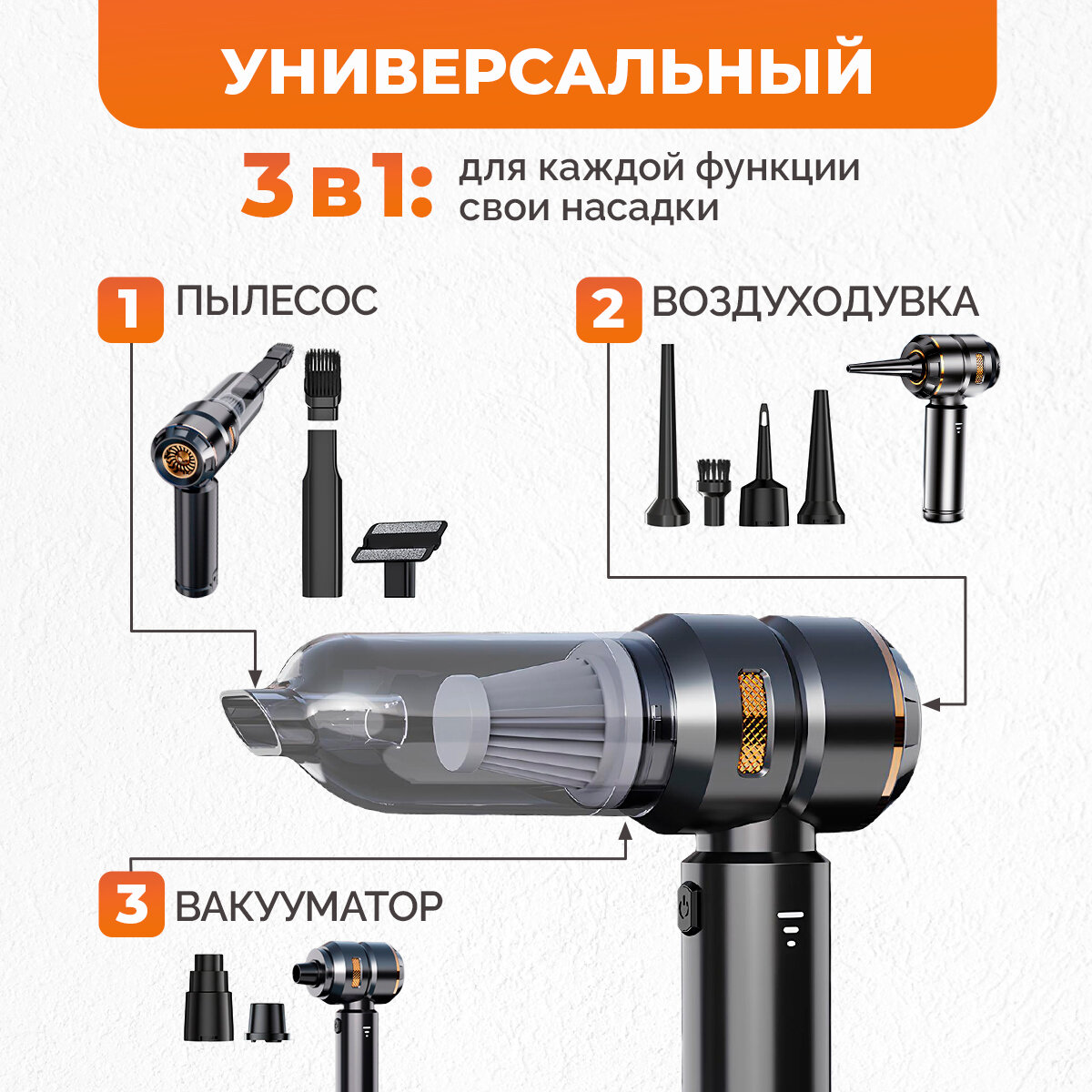 УНИВЕРСАЛЬНЫЙ

3 в 1: для каждой функции свои насадки

1 ПЫЛЕСОС

2 ВОЗДУХОДУВКА

3 ВАКУУМАТОР