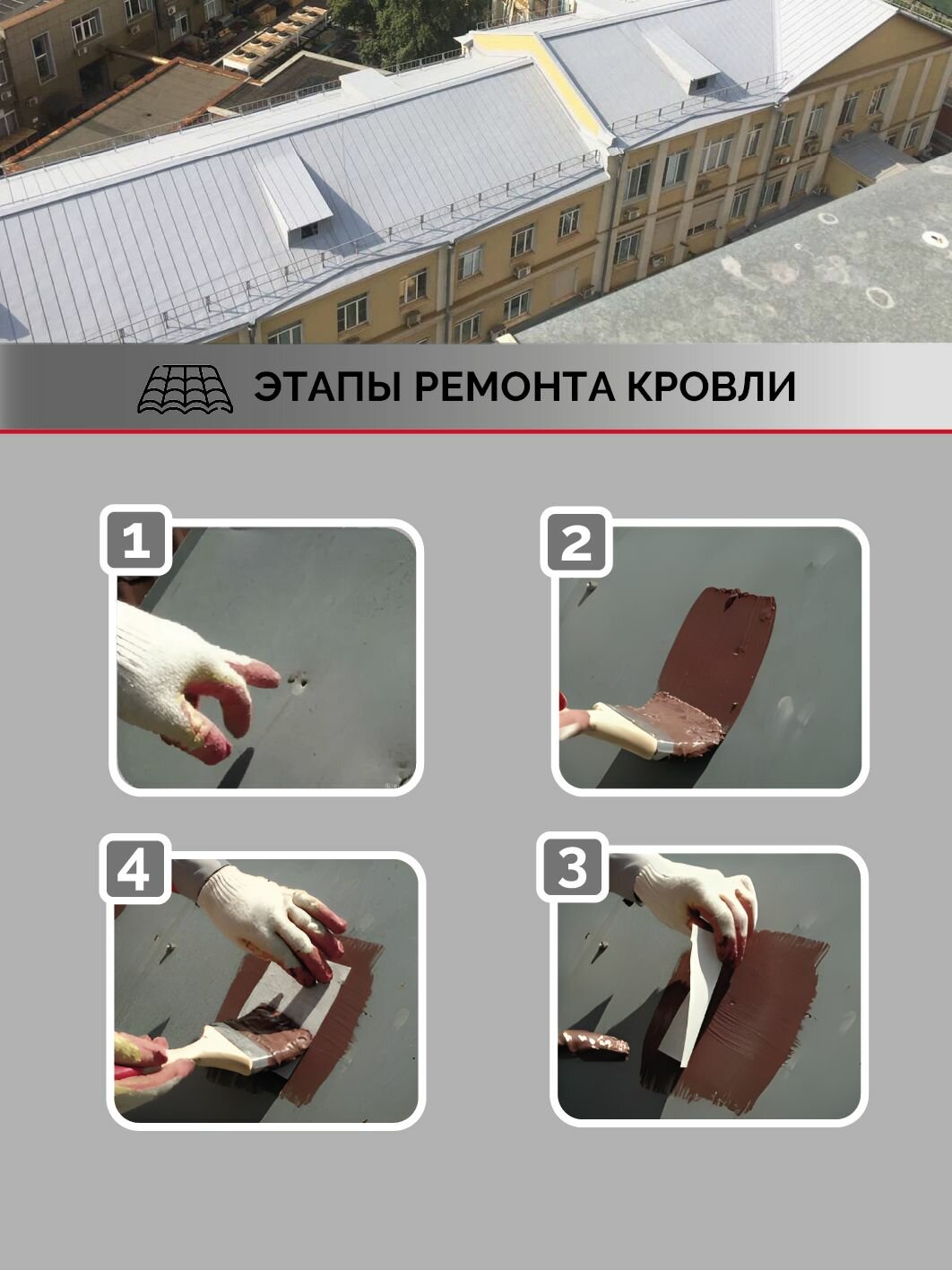 ЭТАПЫ РЕМОНТА КРОВЛИ

1

2

4

3