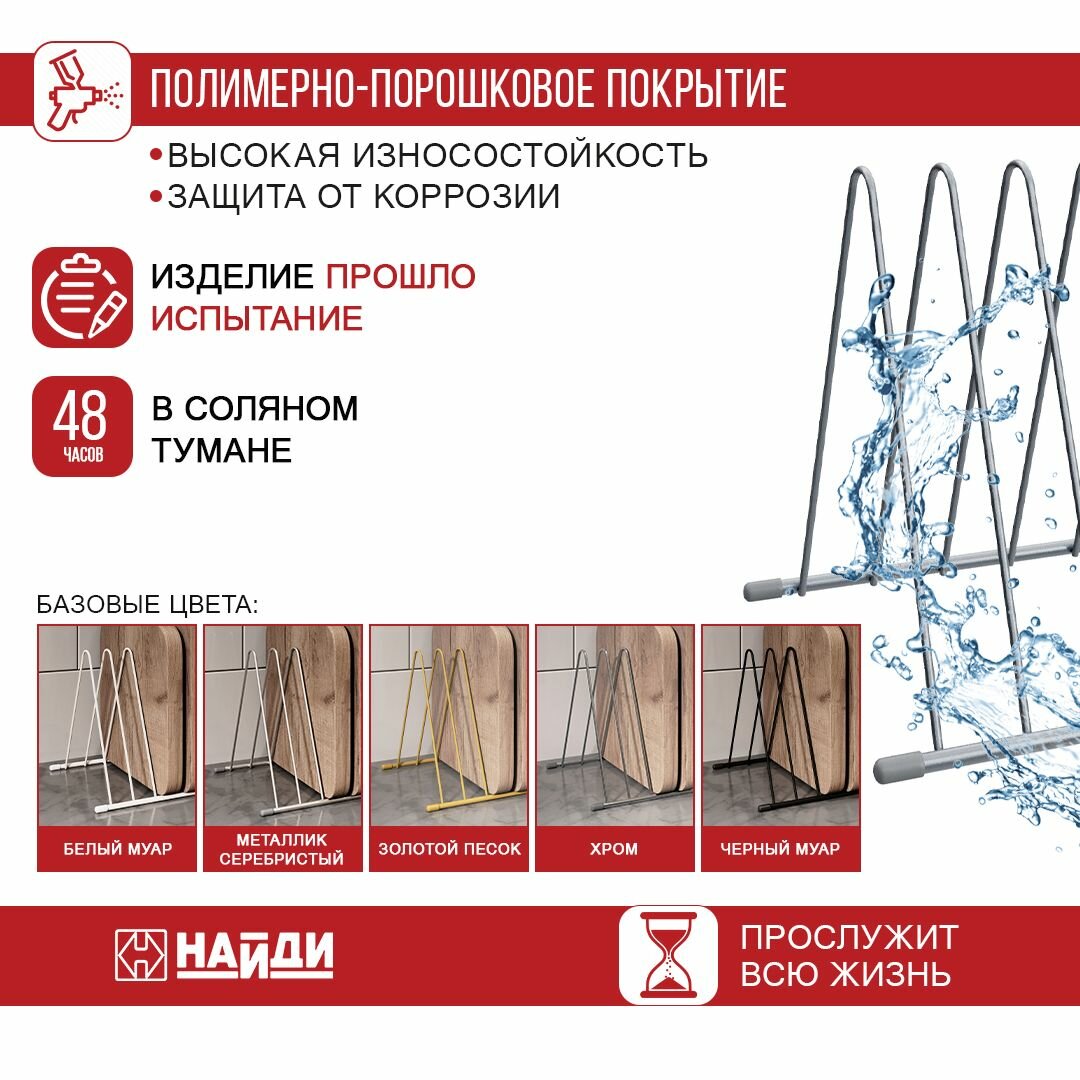 ПОЛИМЕРНО-ПОРОШКОВОЕ ПОКРЫТИЕ

•ВЫСОКАЯ ИЗНОСОСТОЙКОСТЬ
•ЗАЩИТА ОТ КОРРОЗИИ

ИЗДЕЛИЕ ПРОШЛО ИСПЫТАНИЕ

48 ЧАСОВ

В СОЛЯНОМ ТУМАНЕ

БАЗОВЫЕ ЦВЕТА:

БЕЛЫЙ МУАР

МЕТАЛЛИК СЕРЕБРИСТЫЙ

ЗОЛОТОЙ ПЕСОК

ХРОМ

ЧЕРНЫЙ МУАР

НАЙДИ

ПРОСЛУЖИТ ВСЮ ЖИЗНЬ