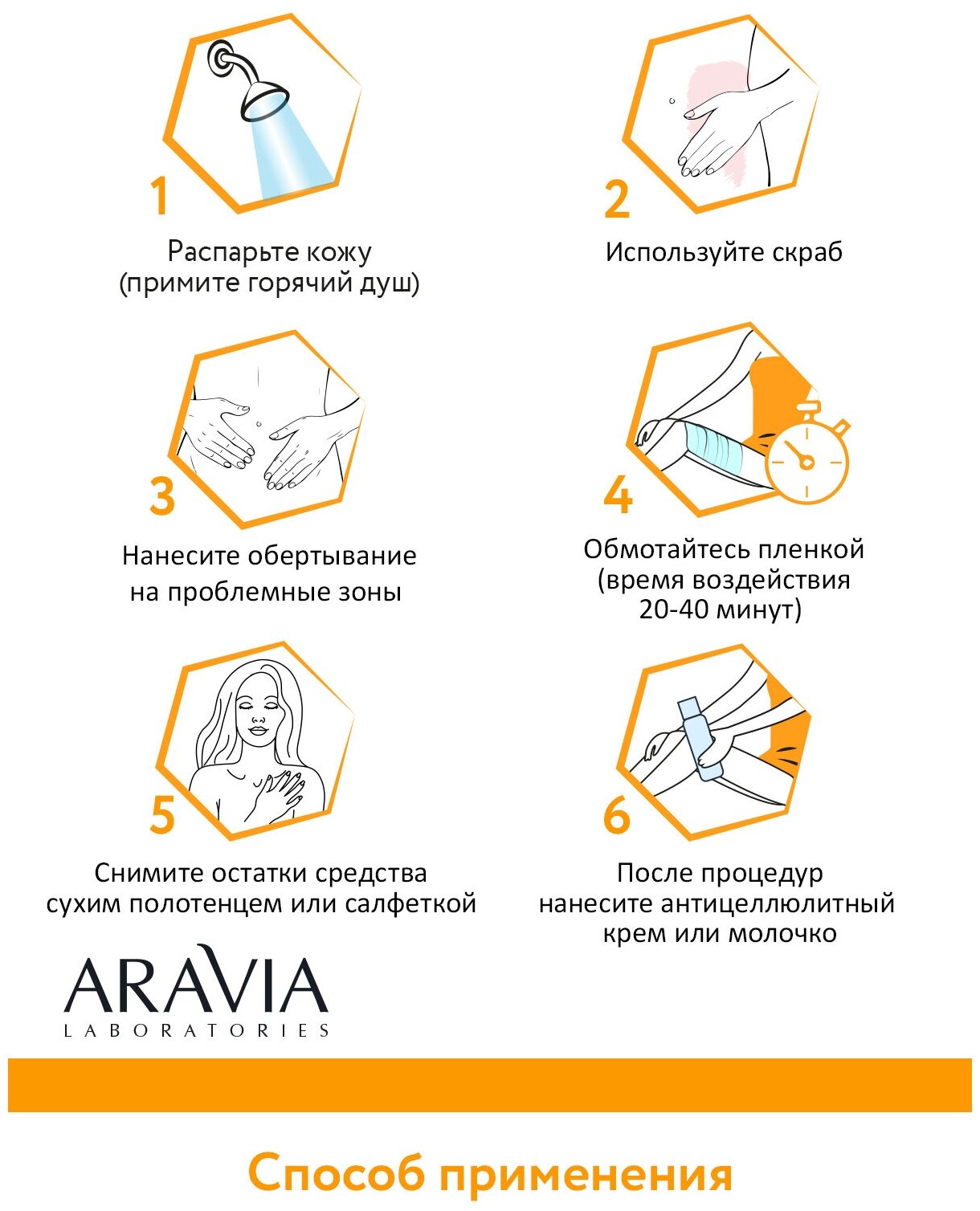 1

Распарьте кожу
(примите горячий душ)

2

Используйте скраб

3

Нанесите обертывание
на проблемные зоны

4

Обмотайтесь пленкой
(время воздействия
20-40 минут)

5

Снимите остатки средства
сухим полотенцем или салфеткой

6

После процедур
нанесите антицеллюлитный
крем или молочко

ARAVIA
LABORATORIES

Способ применения