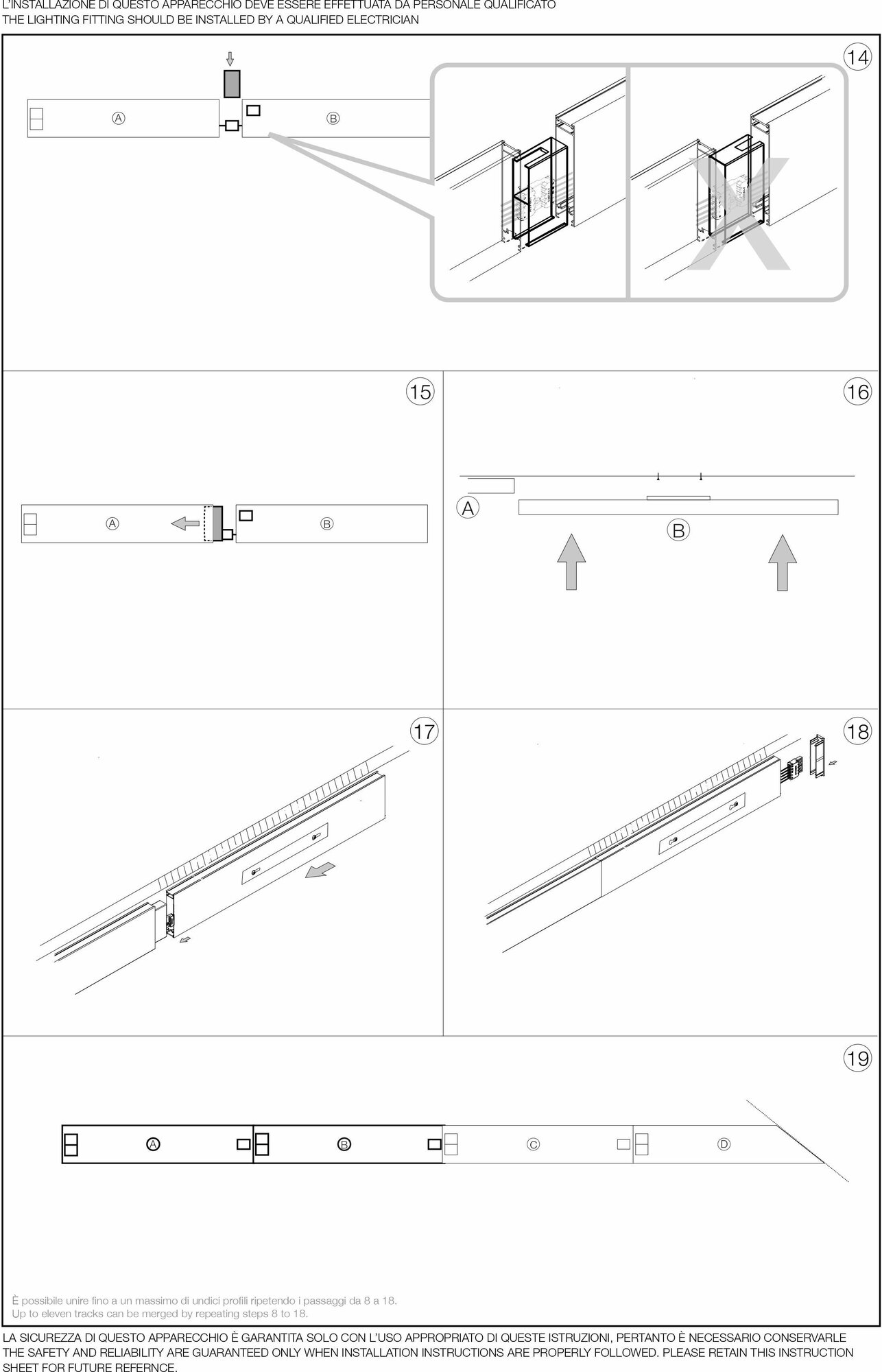 L'INSTALLAZIONE DI QUESTO APPARECCHIO DEVE ESSERE EFFETTUATA DA PERSONALE QUALIFICATO
THE LIGHTING FITTING SHOULD BE INSTALLED BY A QUALIFIED ELECTRICIAN

14

A

B

X

15

A

B

16

A

B

17

18

19

A

B

C

D

È possibile unire fino a un massimo di undici profili ripetendo i passaggi da 8 a 18.
Up to eleven tracks can be merged by repeating steps 8 to 18.

LA SICUREZZA DI QUESTO APPARECCHIO È GARANTITA SOLO CON L'USO APPROPRIATO DI QUESTE ISTRUZIONI, PERTANTO È NECESSARIO CONSERVARLE
THE SAFETY AND RELIABILITY ARE GUARANTEED ONLY WHEN INSTALLATION INSTRUCTIONS ARE PROPERLY FOLLOWED. PLEASE RETAIN THIS INSTRUCTION SHEET FOR FUTURE REFERNCE.