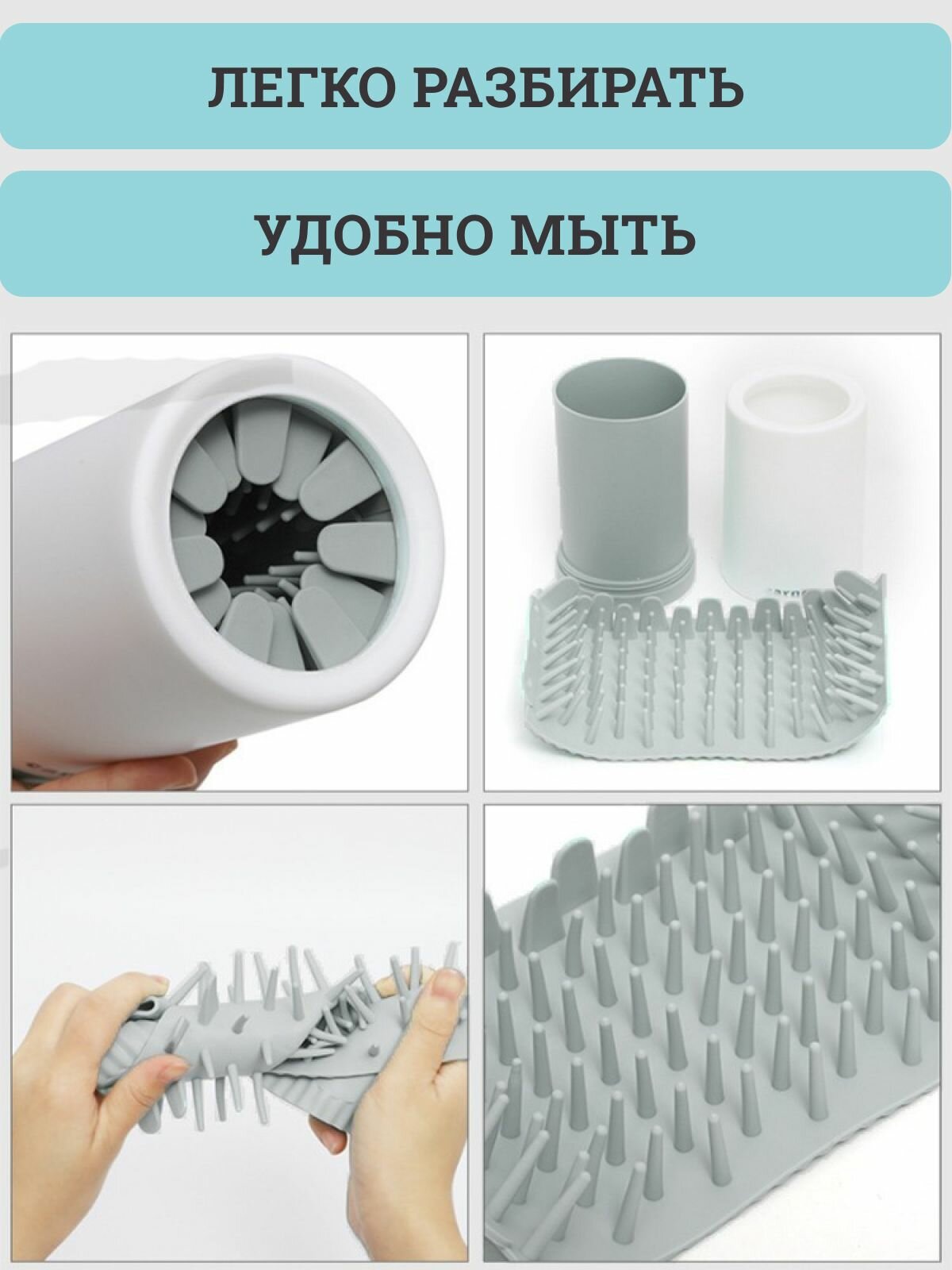 ЛЕГКО РАЗБИРАТЬ

УДОБНО МЫТЬ