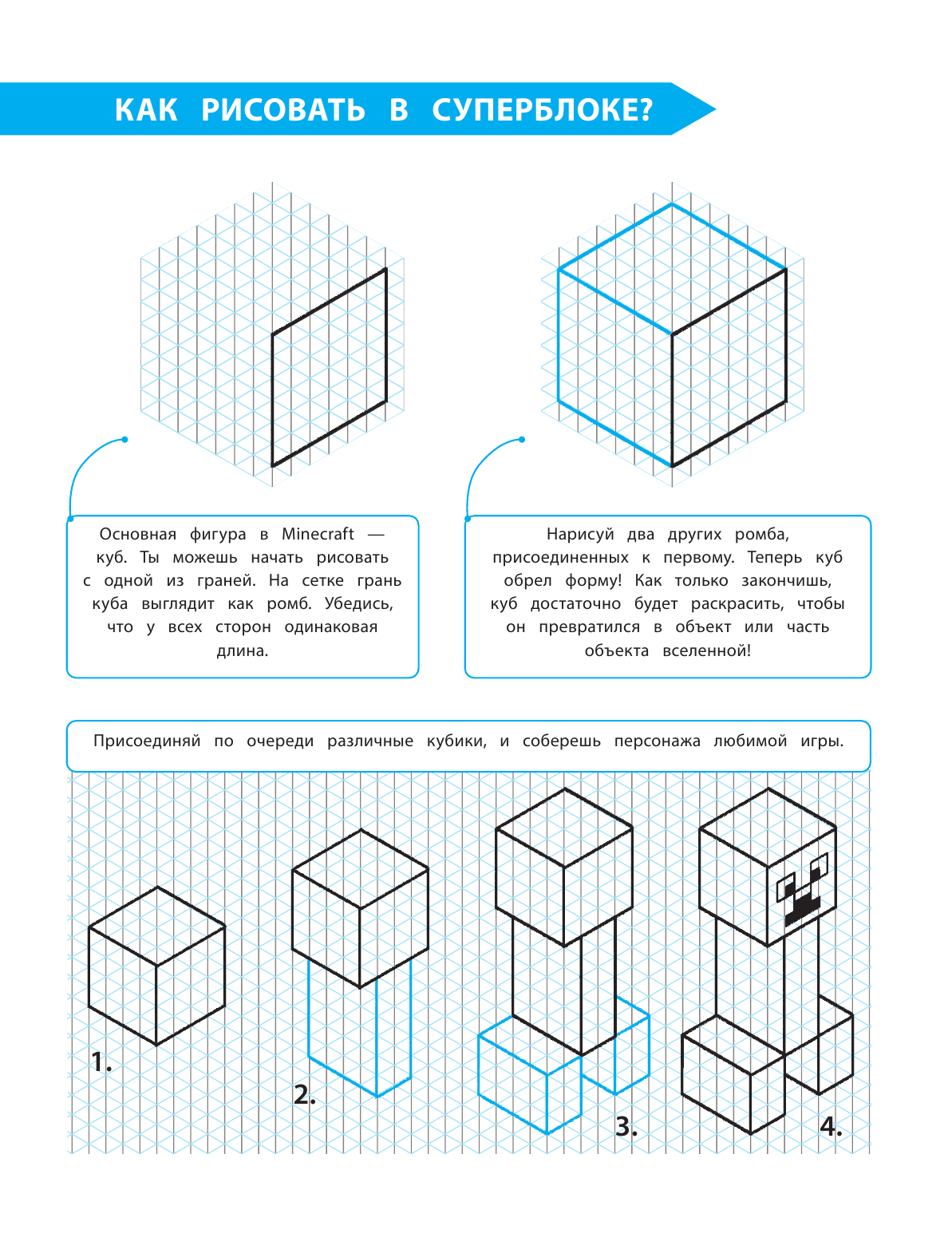 КАК РИСОВАТЬ В СУПЕРБЛОКЕ?

Основная фигура в Minecraft — куб. Ты можешь начать рисовать с одной из граней. На сетке грань куба выглядит как ромб. Убедись, что у всех сторон одинаковая длина.

Нарисуй два других ромба, присоединенных к первому. Теперь куб обрел форму! Как только закончишь, куб достаточно будет раскрасить, чтобы он превратился в объект или часть объекта вселенной!

Присоединяй по очереди различные кубики, и соберешь персонажа любимой игры.

1.

2.

3.

4.