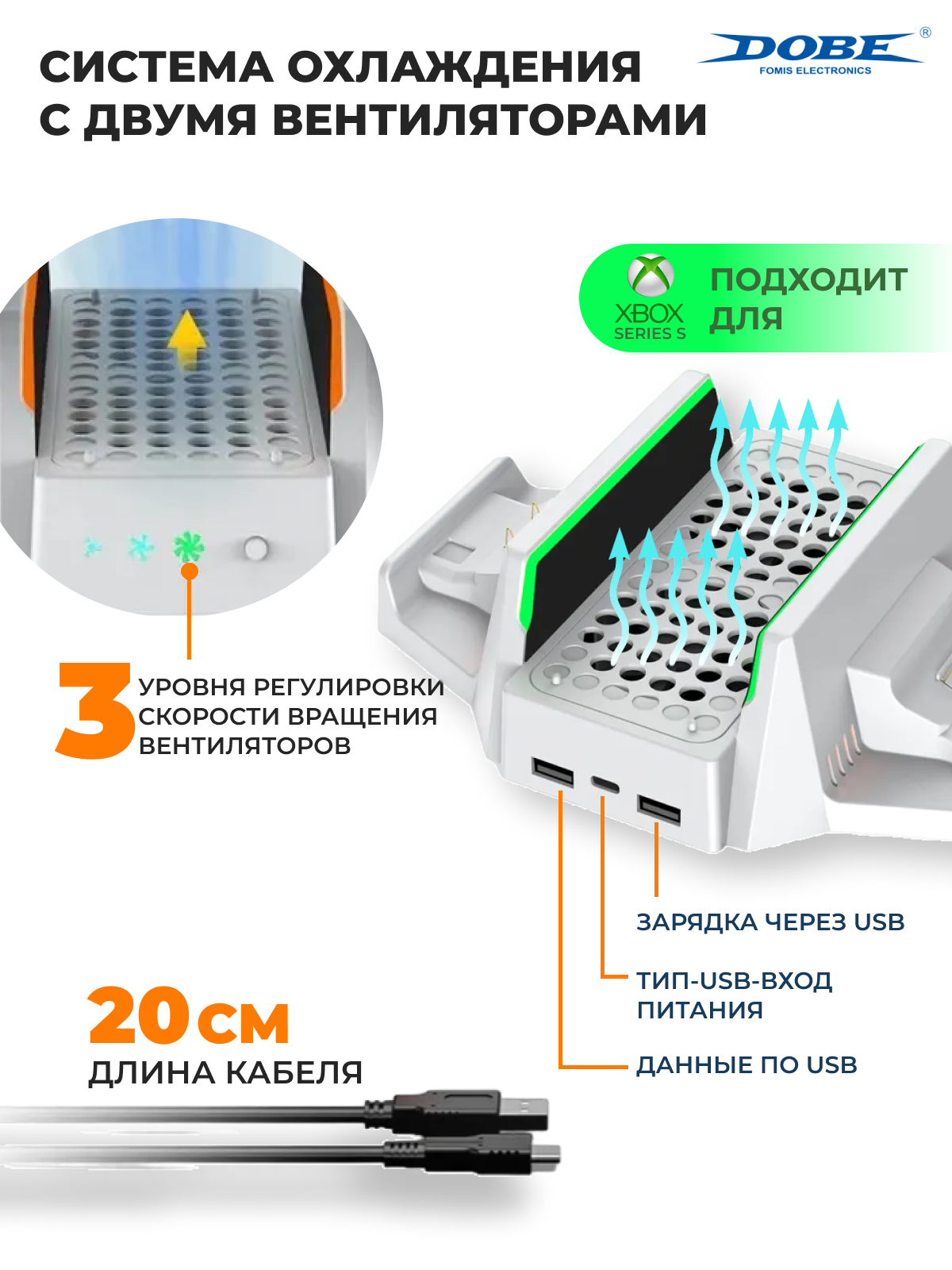 СИСТЕМА ОХЛАЖДЕНИЯ С ДВУМЯ ВЕНТИЛЯТОРАМИ

DOBE®
FOMIS ELECTRONICS

XBOX SERIES S
ПОДХОДИТ ДЛЯ

3 УРОВНЯ РЕГУЛИРОВКИ СКОРОСТИ ВРАЩЕНИЯ ВЕНТИЛЯТОРОВ

ЗАРЯДКА ЧЕРЕЗ USB

ТИП-USB-ВХОД ПИТАНИЯ

ДАННЫЕ ПО USB

20 СМ
ДЛИНА КАБЕЛЯ