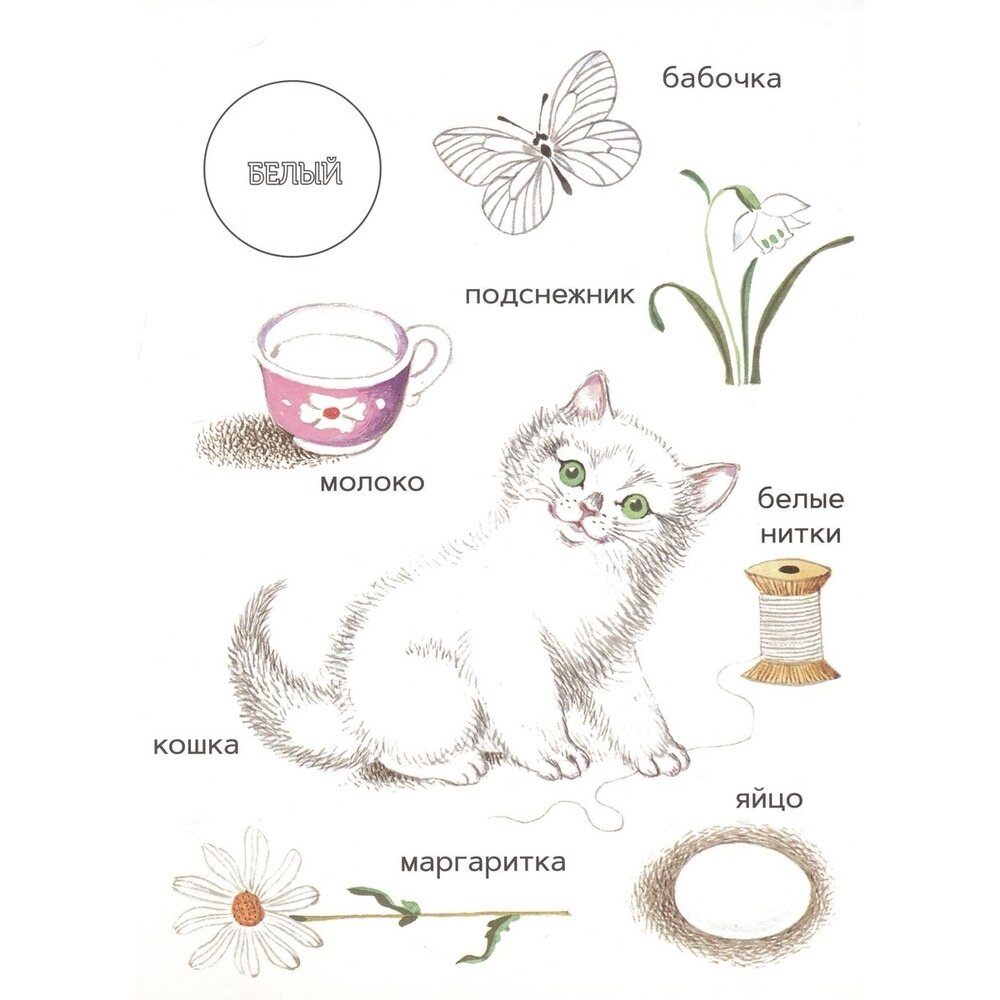 БЕЛЫЙ

бабочка

подснежник

молоко

белые нитки

кошка

яйцо

маргаритка