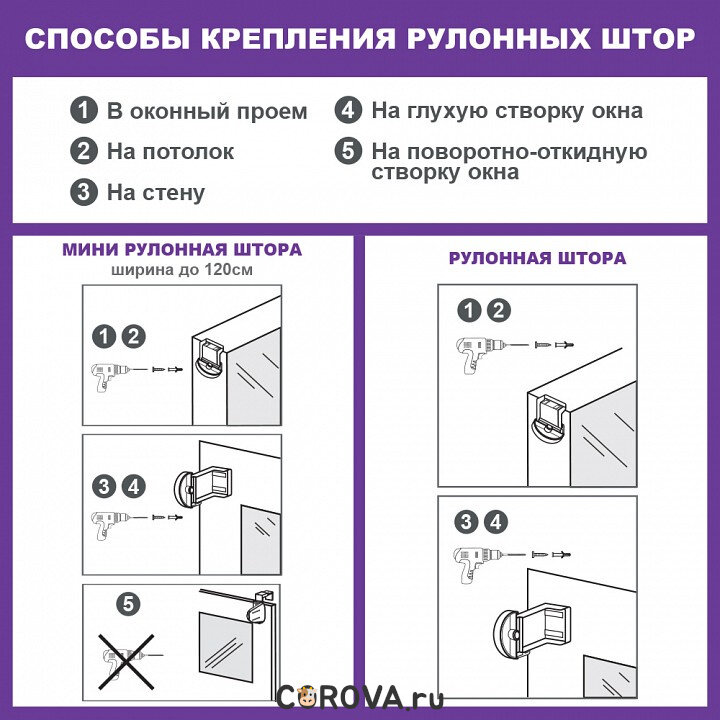 СПОСОБЫ КРЕПЛЕНИЯ РУЛОННЫХ ШТОР

1 В оконный проем
2 На потолок
3 На стену
4 На глухую створку окна
5 На поворотно-откидную створку окна

МИНИ РУЛОННАЯ ШТОРА
ширина до 120см

1 2

3 4

5

РУЛОННАЯ ШТОРА

1 2

3 4

COROVA.ru