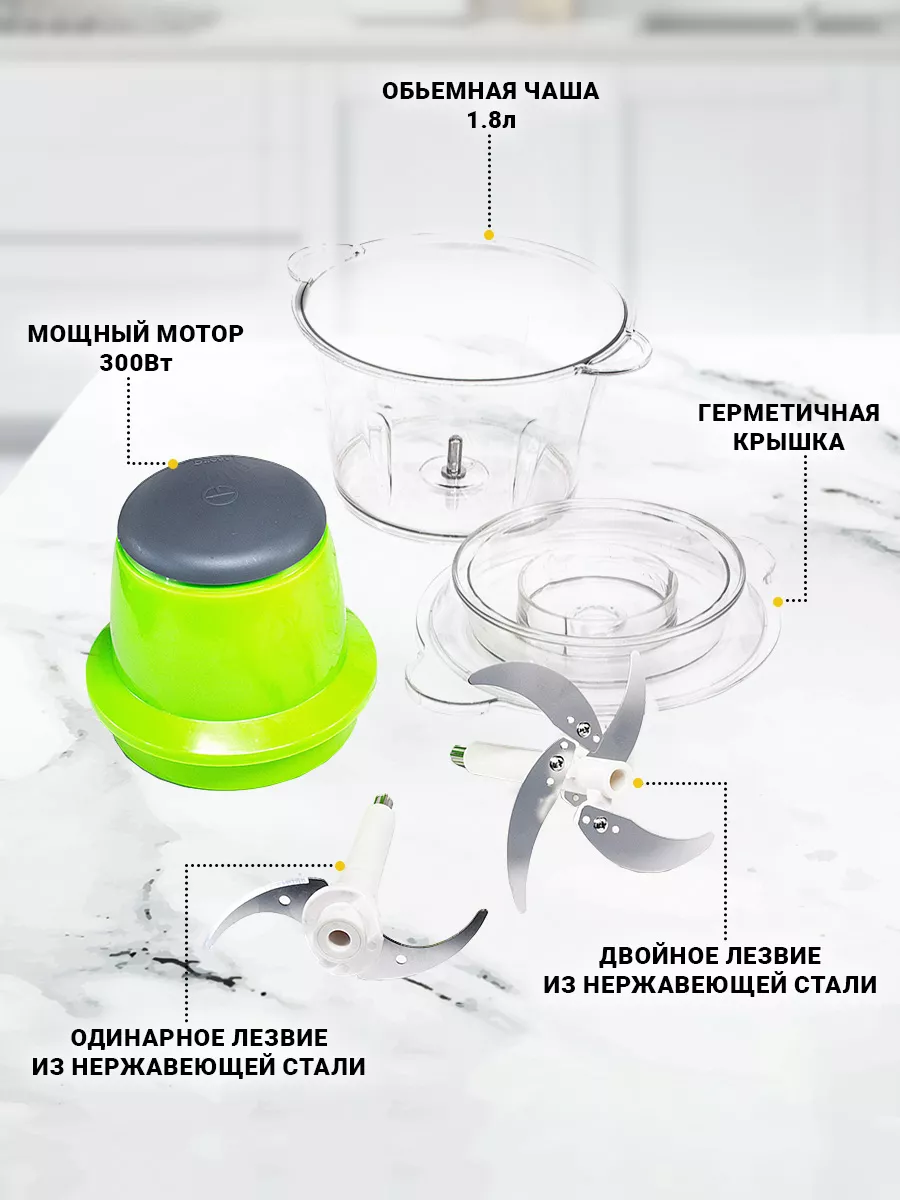 ОБЬЕМНАЯ ЧАША
1.8л

МОЩНЫЙ МОТОР
300Вт

ГЕРМЕТИЧНАЯ
КРЫШКА

ДВОЙНОЕ ЛЕЗВИЕ
ИЗ НЕРЖАВЕЮЩЕЙ СТАЛИ

ОДИНАРНОЕ ЛЕЗВИЕ
ИЗ НЕРЖАВЕЮЩЕЙ СТАЛИ