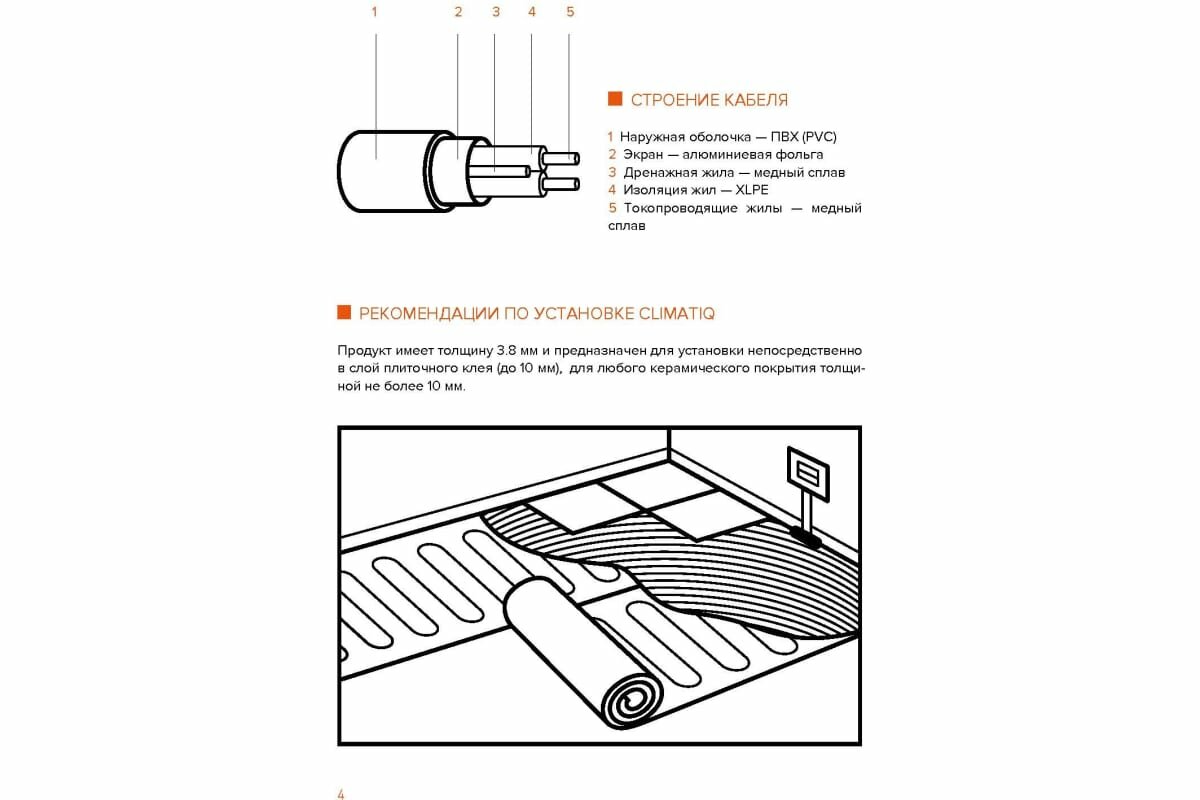 1 2 3 4 5

СТРОЕНИЕ КАБЕЛЯ

1 Наружная оболочка — ПВХ (PVC)
2 Экран — алюминиевая фольга
3 Дренажная жила — медный сплав
4 Изоляция жил — XLPE
5 Токопроводящие жилы — медный сплав

РЕКОМЕНДАЦИИ ПО УСТАНОВКЕ CLIMATIQ

Продукт имеет толщину 3.8 мм и предназначен для установки непосредственно в слой плиточного клея (до 10 мм), для любого керамического покрытия толщиной не более 10 мм.

4