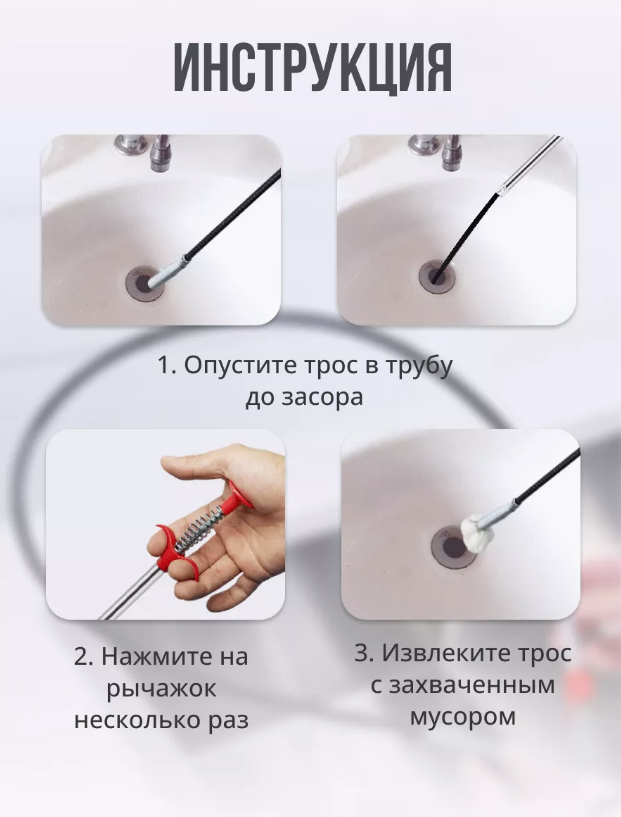 ИНСТРУКЦИЯ

1. Опустите трос в трубу до засора

2. Нажмите на рычажок несколько раз

3. Извлеките трос с захваченным мусором