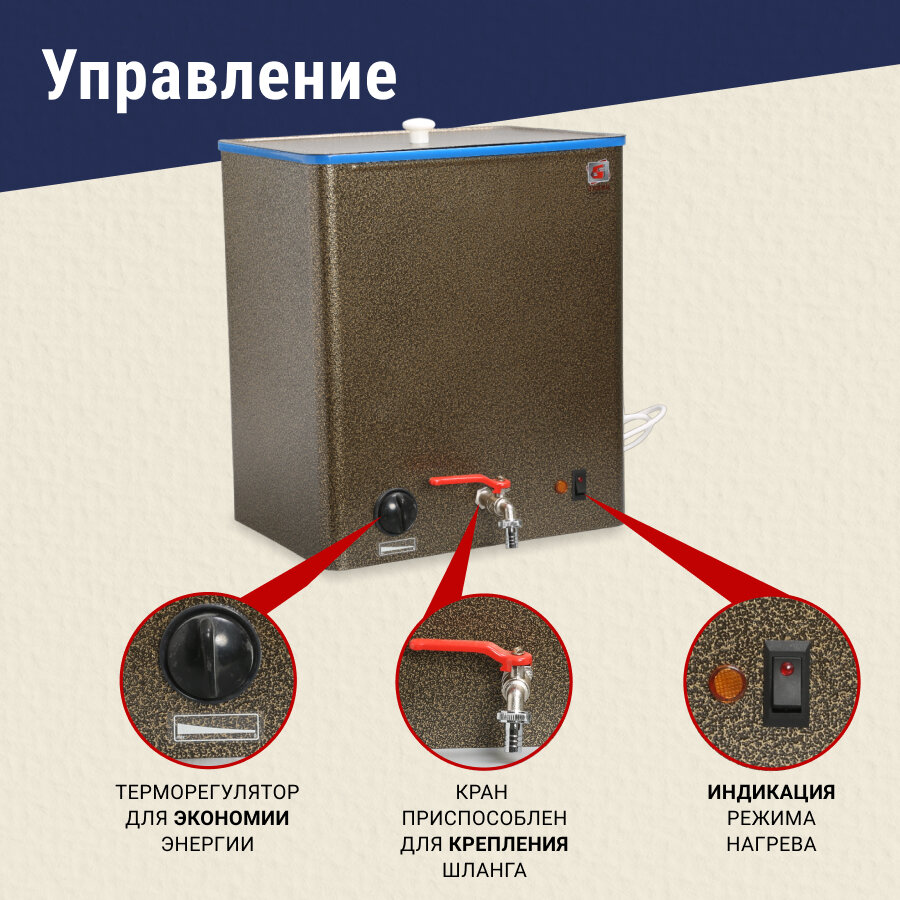 Управление

ТЕРМОРЕГУЛЯТОР ДЛЯ ЭКОНОМИИ ЭНЕРГИИ

КРАН ПРИСПОСОБЛЕН ДЛЯ КРЕПЛЕНИЯ ШЛАНГА

ИНДИКАЦИЯ РЕЖИМА НАГРЕВА