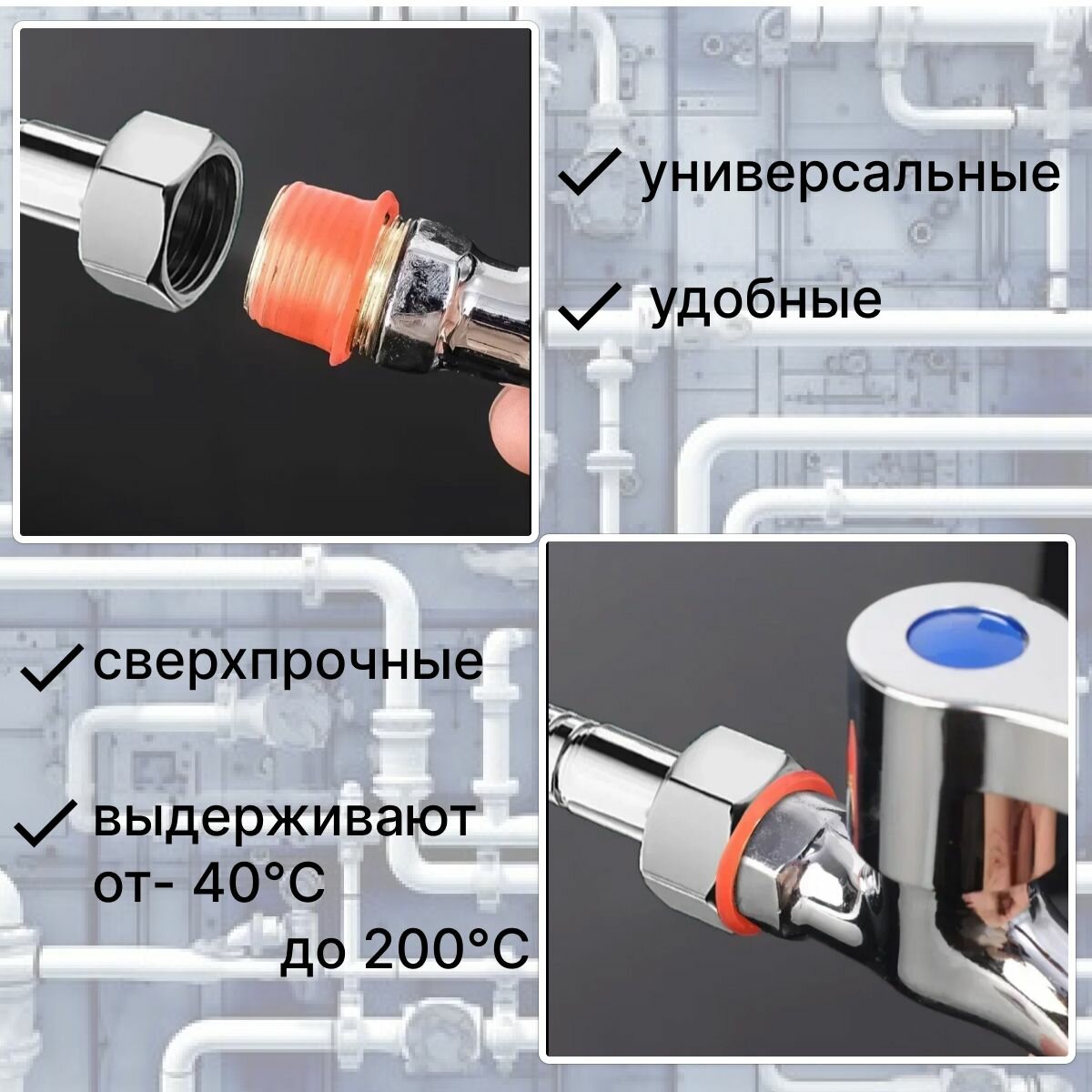 ✓ универсальные

✓ удобные

✓ сверхпрочные

✓ выдерживают от- 40°C до 200°C