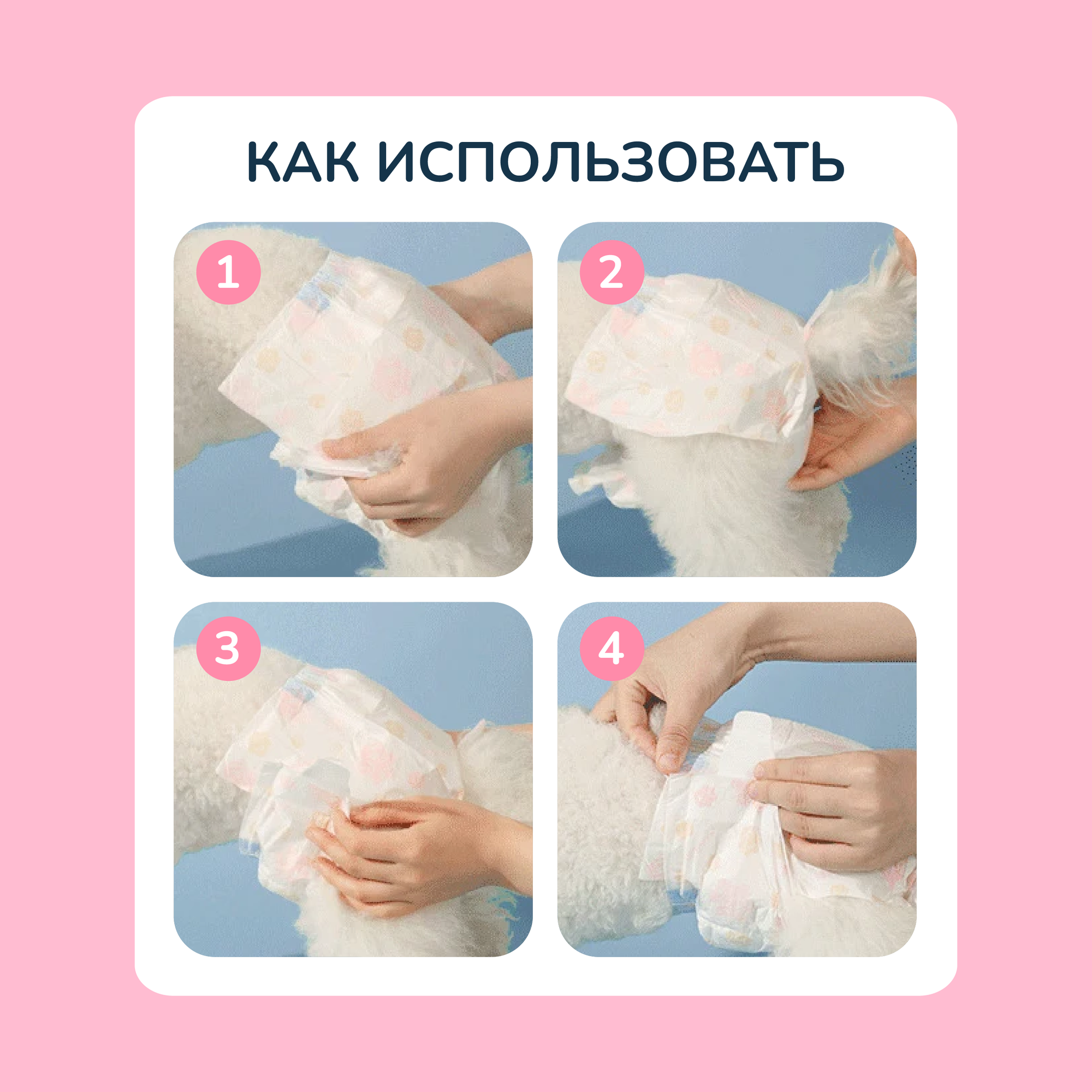 КАК ИСПОЛЬЗОВАТЬ

1

2

3

4