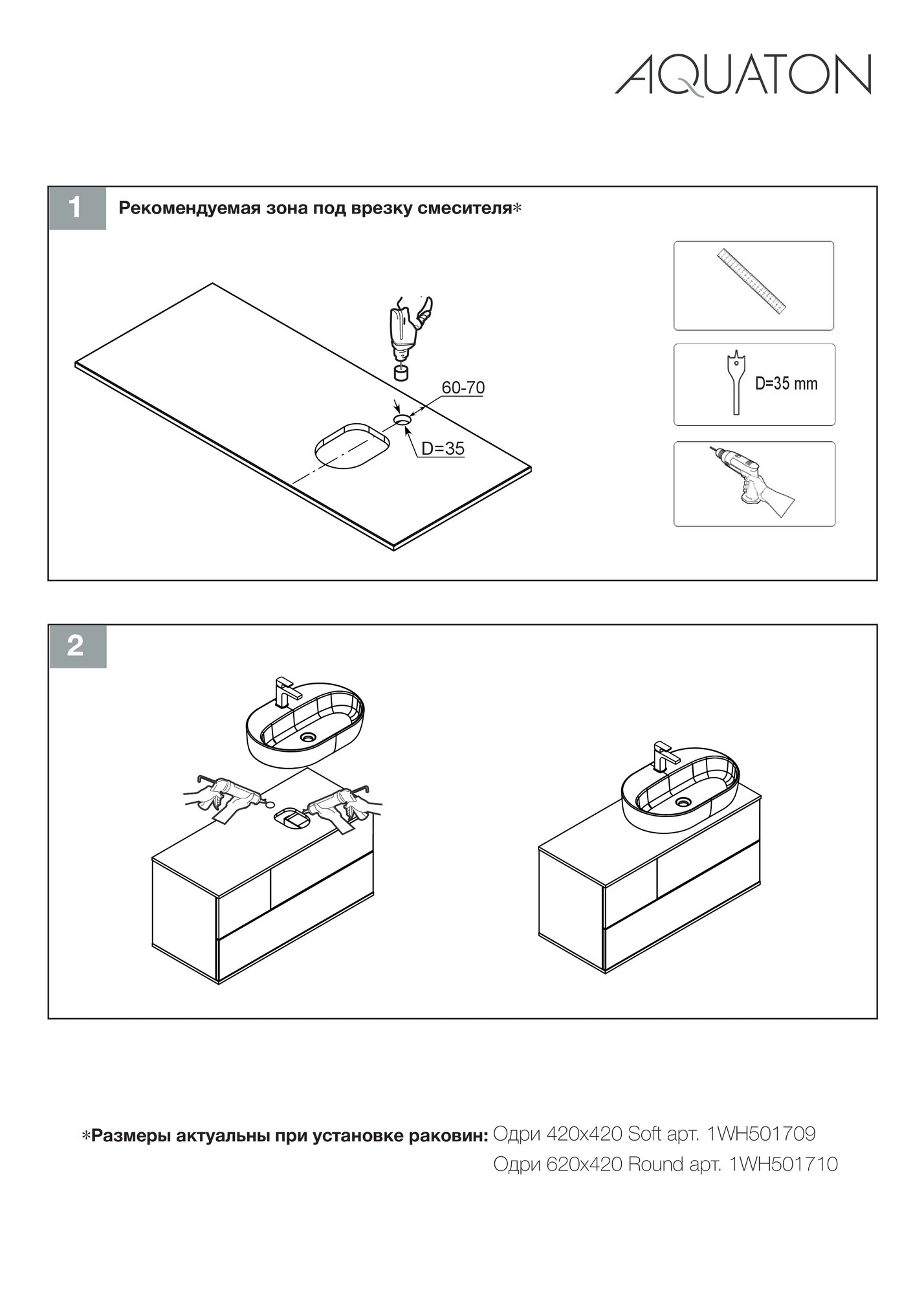 AQUATON

1 Рекомендуемая зона под врезку смесителя*

60-70

D=35

D=35 mm

2

*Размеры актуальны при установке раковин: Одри 420x420 Soft арт. 1WH501709
Одри 620x420 Round арт. 1WH501710