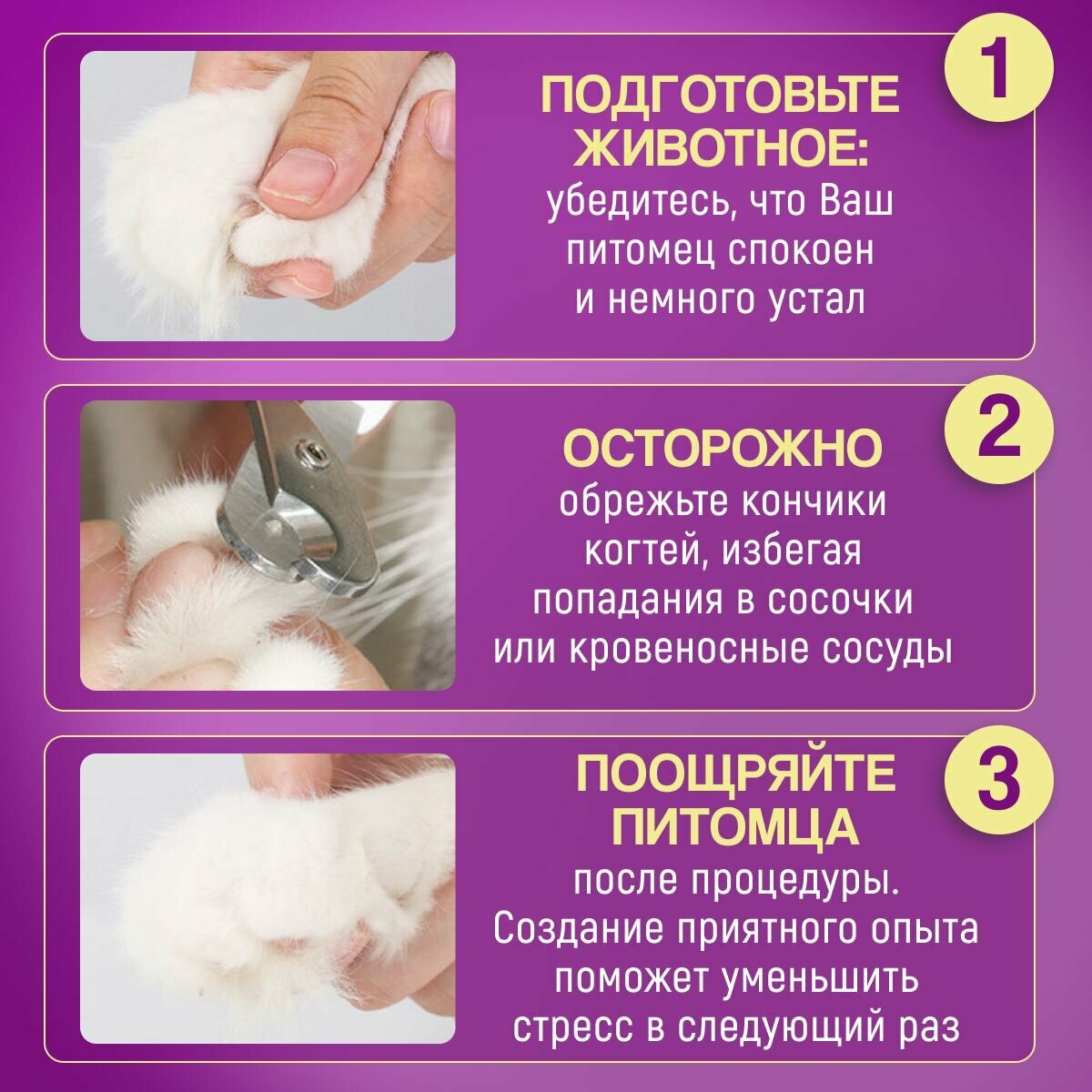 1

ПОДГОТОВЬТЕ ЖИВОТНОЕ:
убедитесь, что Ваш питомец спокоен и немного устал

2

ОСТОРОЖНО
обрежьте кончики когтей, избегая попадания в сосочки или кровеносные сосуды

3

ПООЩРЯЙТЕ ПИТОМЦА
после процедуры. Создание приятного опыта поможет уменьшить стресс в следующий раз