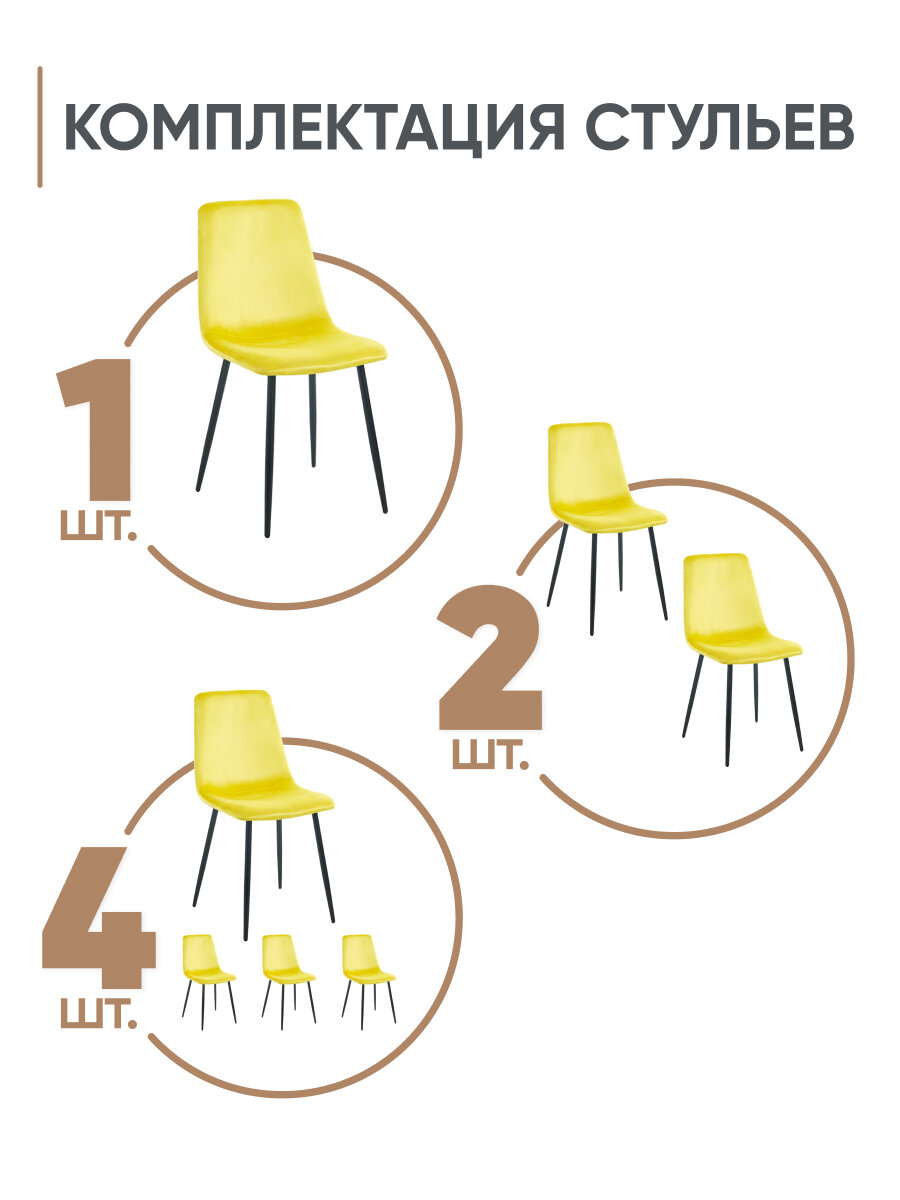 КОМПЛЕКТАЦИЯ СТУЛЬЕВ

1
ШТ.

2
ШТ.

4
ШТ.