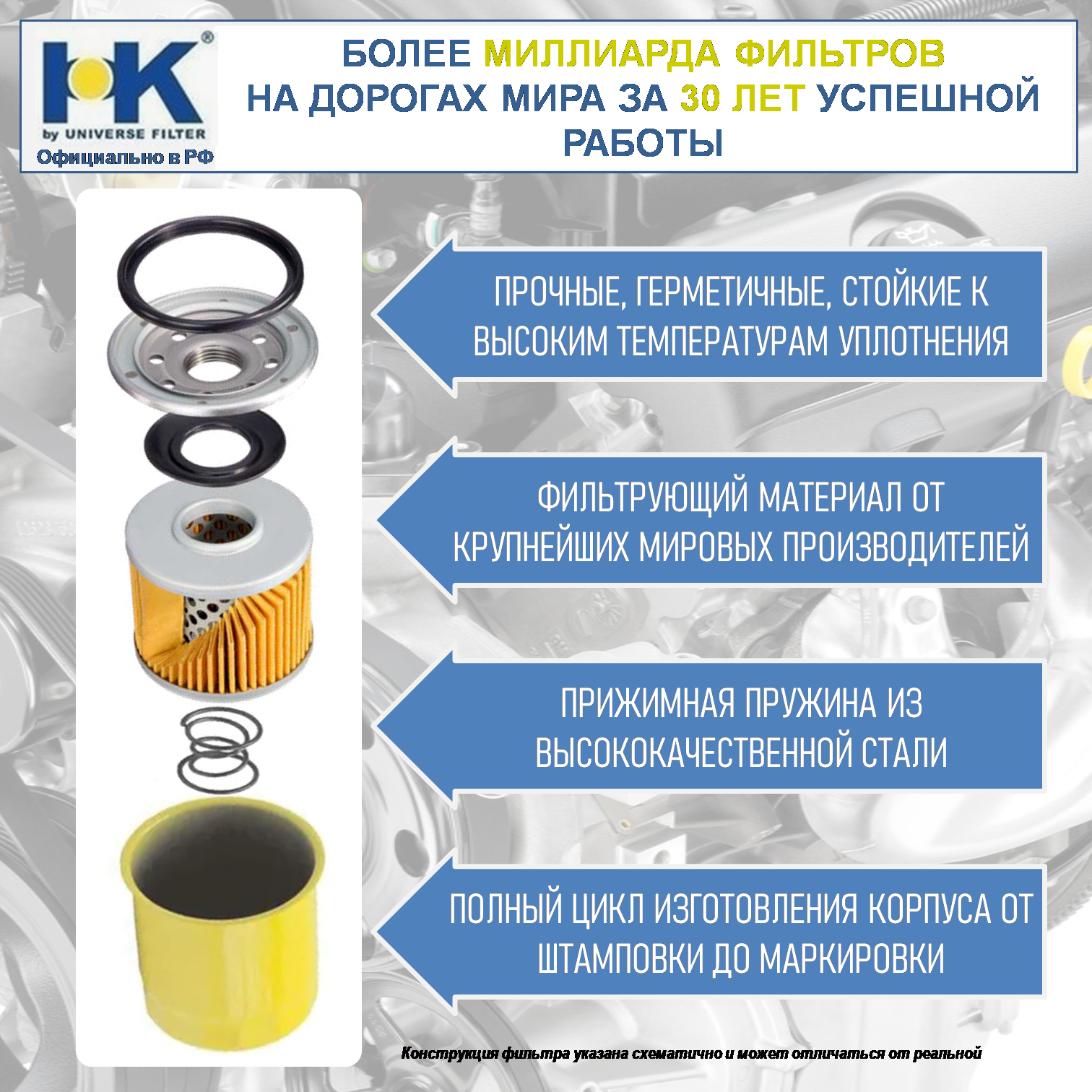 HK®
by UNIVERSE FILTER
Официально в РФ

БОЛЕЕ МИЛЛИАРДА ФИЛЬТРОВ НА ДОРОГАХ МИРА ЗА 30 ЛЕТ УСПЕШНОЙ РАБОТЫ

ПРОЧНЫЕ, ГЕРМЕТИЧНЫЕ, СТОЙКИЕ К ВЫСОКИМ ТЕМПЕРАТУРАМ УПЛОТНЕНИЯ

ФИЛЬТРУЮЩИЙ МАТЕРИАЛ ОТ КРУПНЕЙШИХ МИРОВЫХ ПРОИЗВОДИТЕЛЕЙ

ПРИЖИМНАЯ ПРУЖИНА ИЗ ВЫСОКОКАЧЕСТВЕННОЙ СТАЛИ

ПОЛНЫЙ ЦИКЛ ИЗГОТОВЛЕНИЯ КОРПУСА ОТ ШТАМПОВКИ ДО МАРКИРОВКИ

Конструкция фильтра указана схематично и может отличаться от реальной