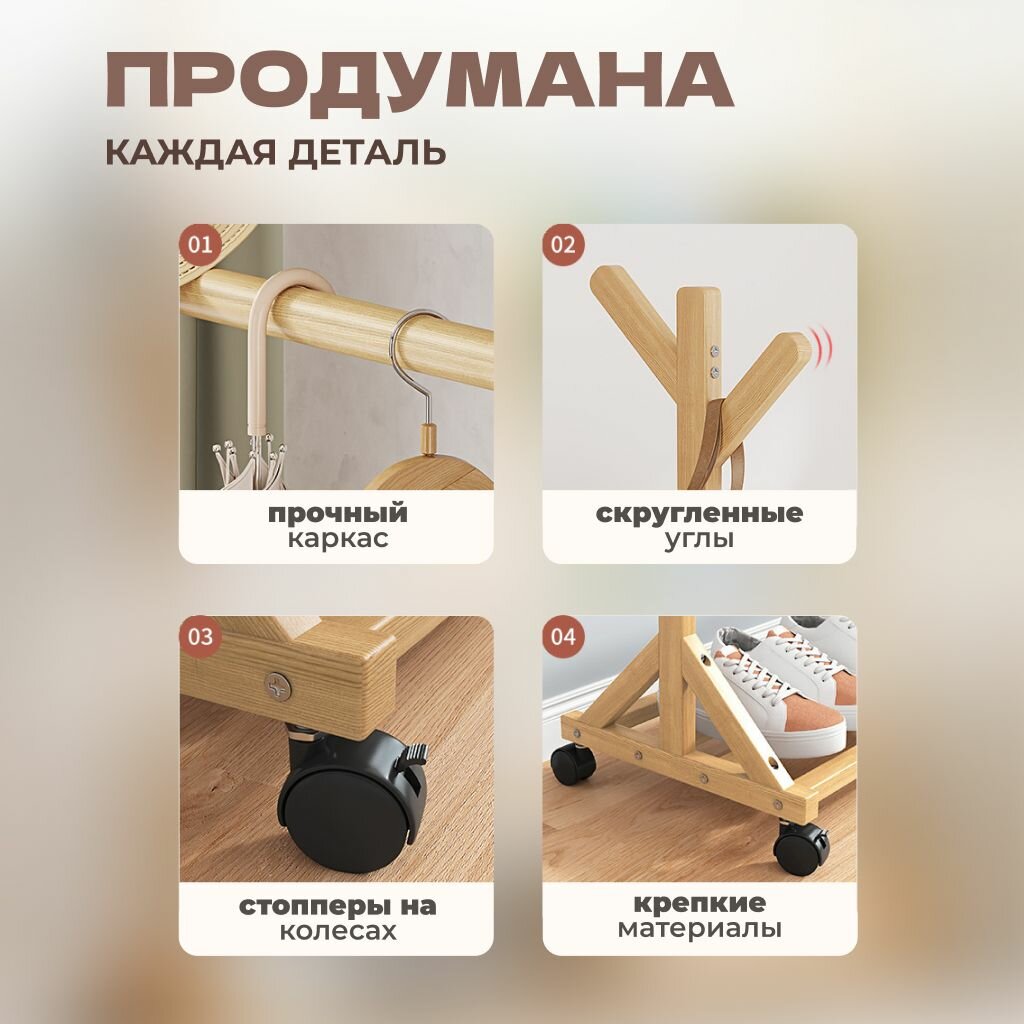 ПРОДУМАНА
КАЖДАЯ ДЕТАЛЬ

01
прочный
каркас

02
скругленные
углы

03
стопперы на
колесах

04
крепкие
материалы