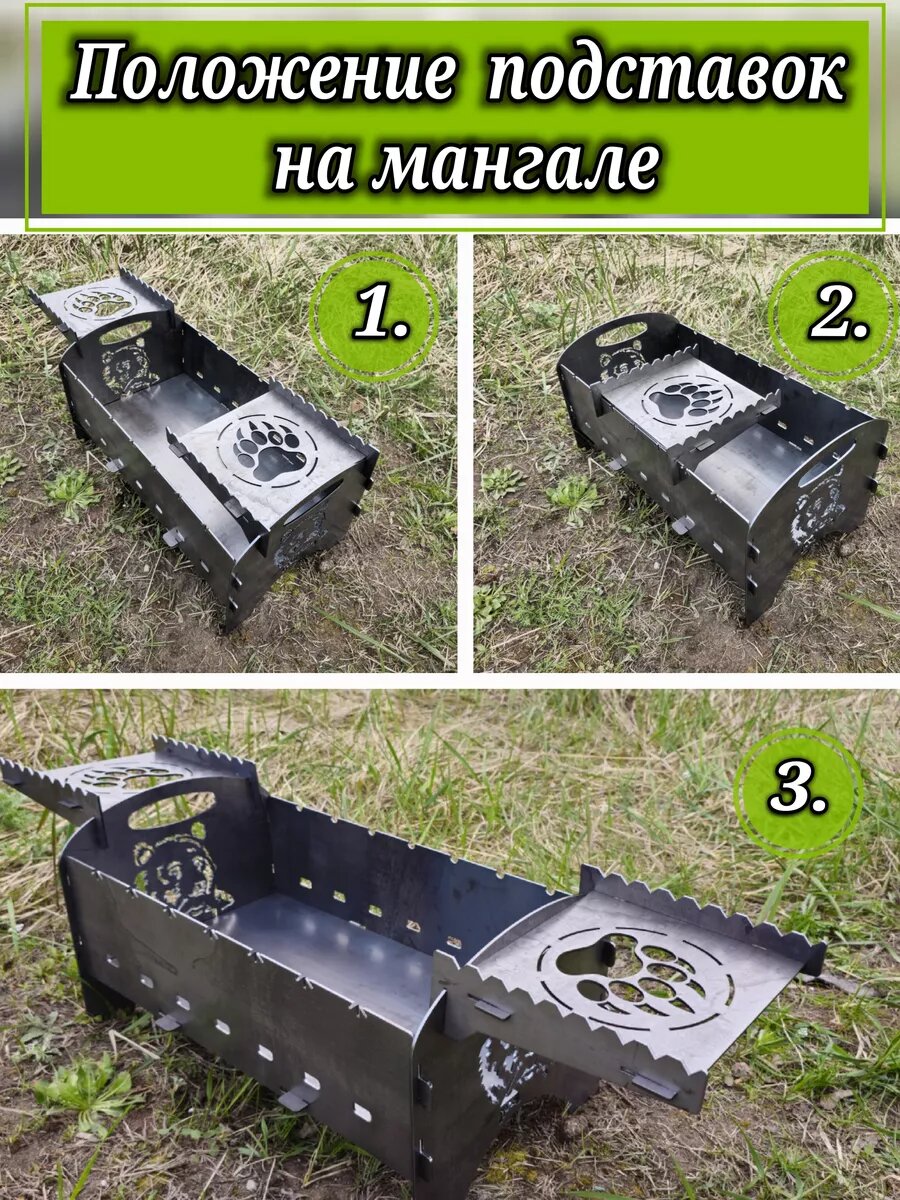 Положение подставок на мангале

1.

2.

3.