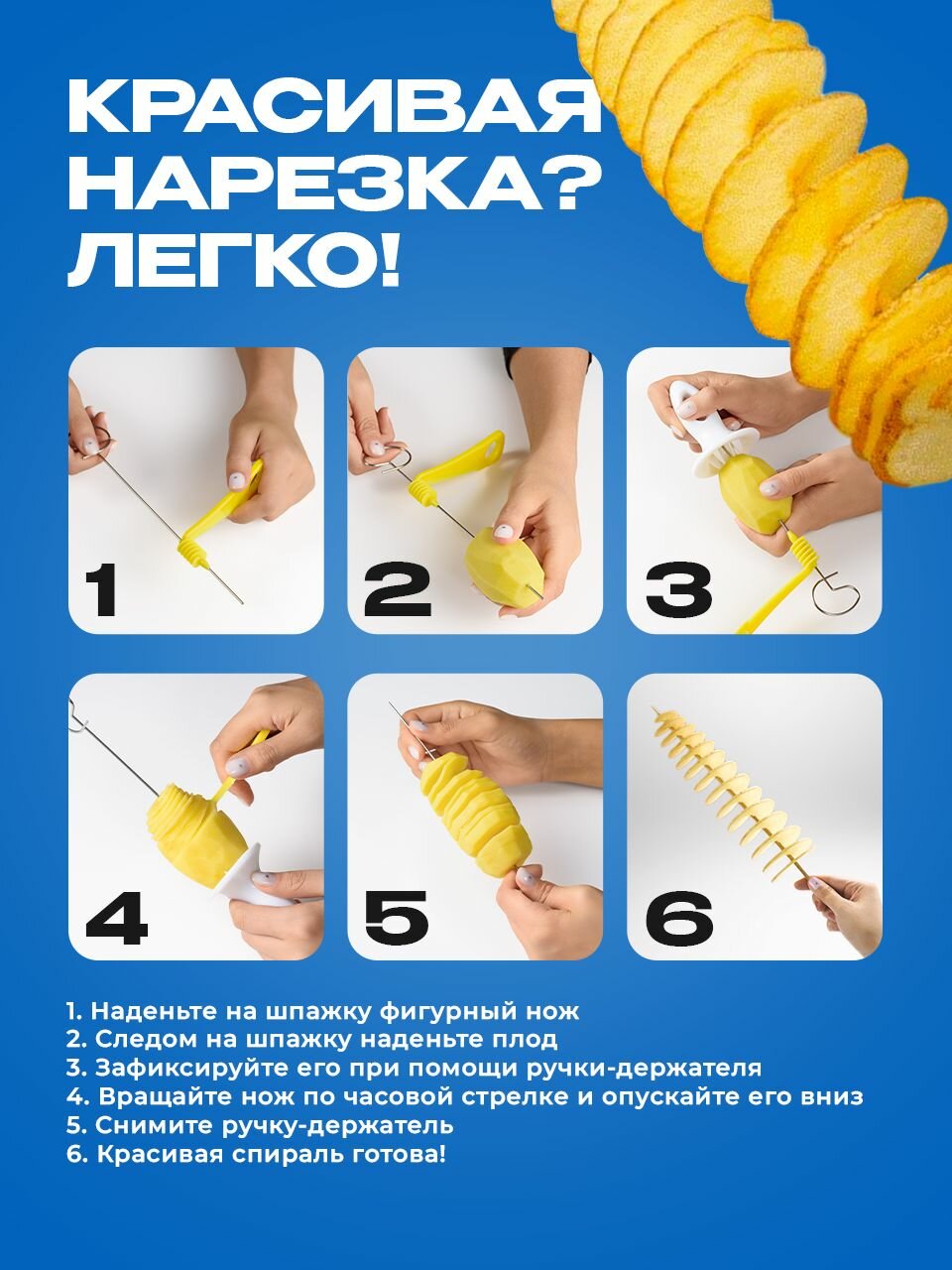 КРАСИВАЯ НАРЕЗКА? ЛЕГКО!

1

2

3

4

5

6

1. Наденьте на шпажку фигурный нож
2. Следом на шпажку наденьте плод
3. Зафиксируйте его при помощи ручки-держателя
4. Вращайте нож по часовой стрелке и опускайте его вниз
5. Снимите ручку-держатель
6. Красивая спираль готова!