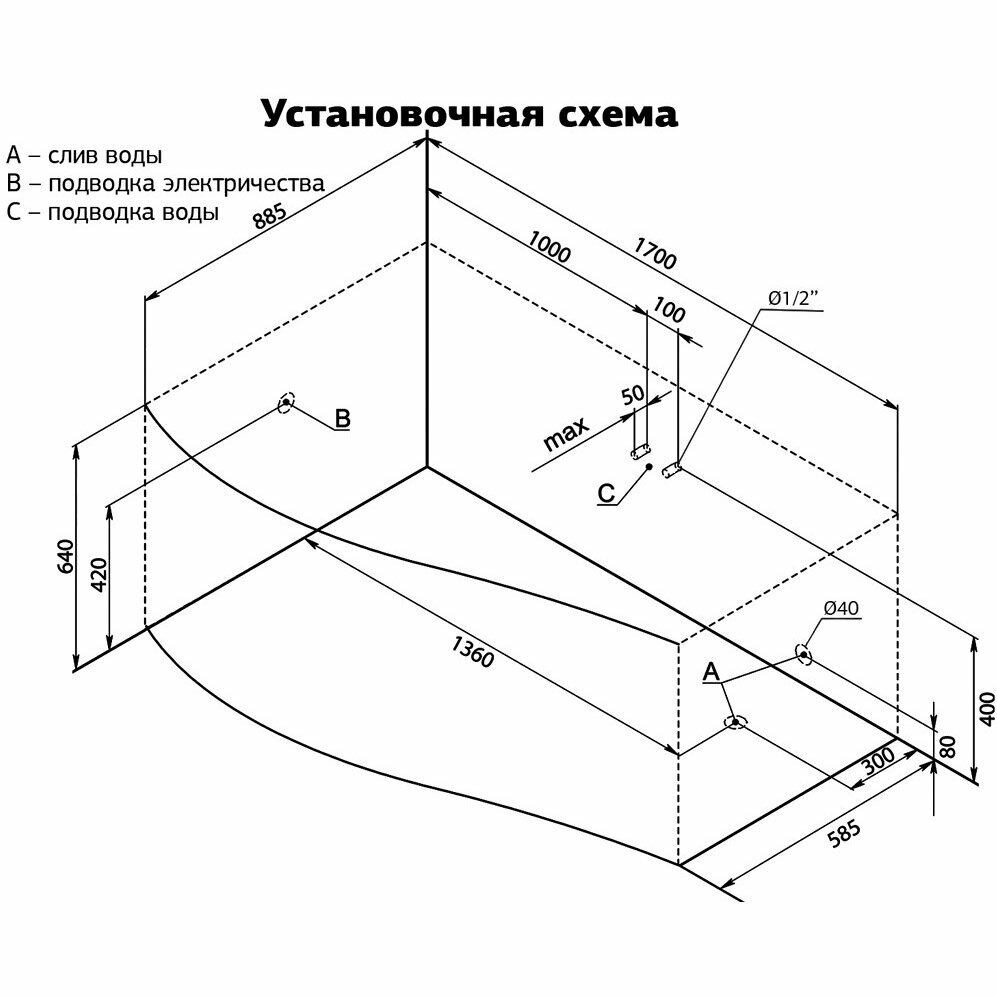 Установочная схема

A – слив воды
B – подводка электричества
C – подводка воды

885
1000
1700
100
Ø1/2"
50
max
B
C
640
420
1360
Ø40
A
400
80
300
585