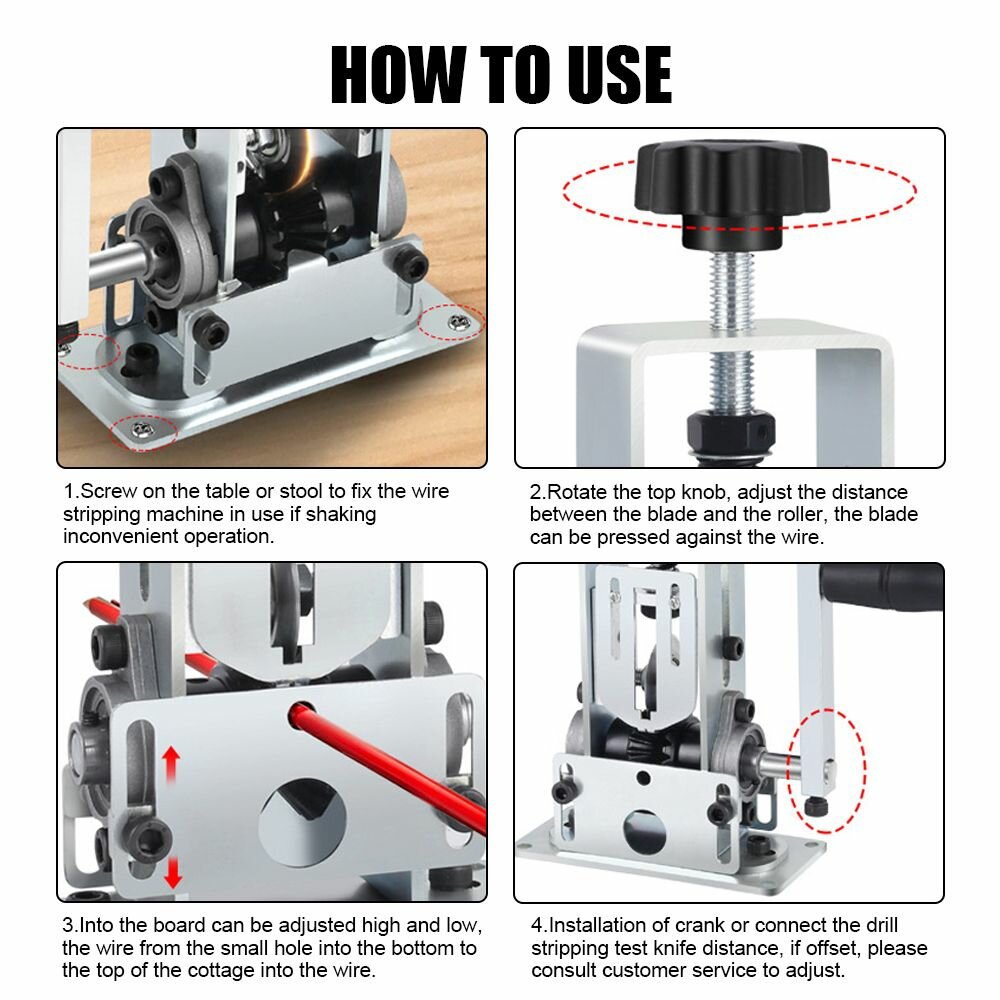 HOW TO USE

1.Screw on the table or stool to fix the wire stripping machine in use if shaking inconvenient operation.

2.Rotate the top knob, adjust the distance between the blade and the roller, the blade can be pressed against the wire.

3.Into the board can be adjusted high and low, the wire from the small hole into the bottom to the top of the cottage into the wire.

4.Installation of crank or connect the drill stripping test knife distance, if offset, please consult customer service to adjust.