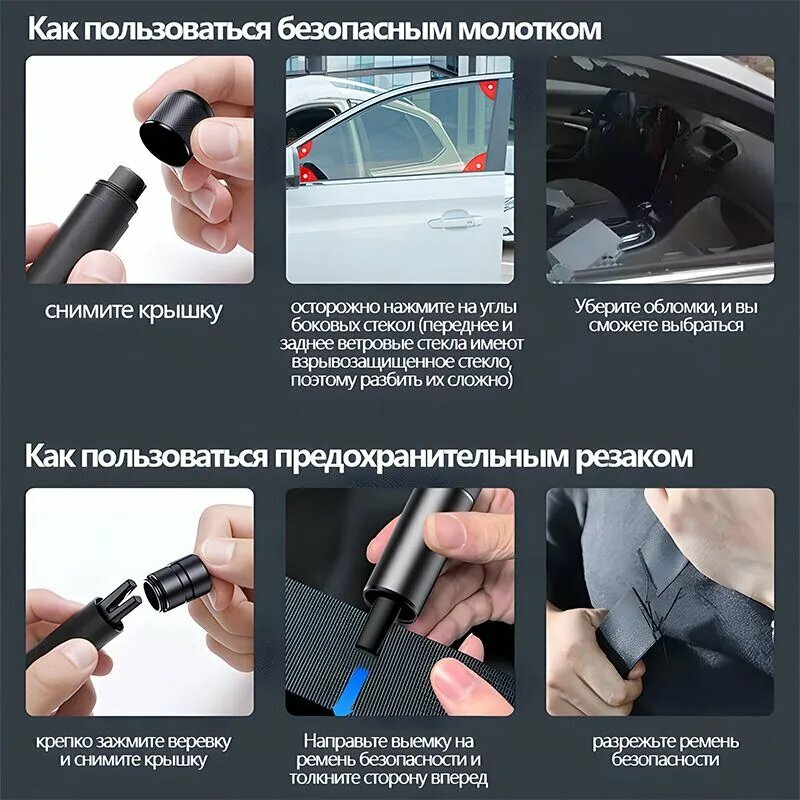 Как пользоваться безопасным молотком

снимите крышку

осторожно нажмите на углы боковых стекол (переднее и заднее ветровые стекла имеют взрывозащищенное стекло, поэтому разбить их сложно)

Уберите обломки, и вы сможете выбраться

Как пользоваться предохранительным резаком

крепко зажмите веревку и снимите крышку

Направьте выемку на ремень безопасности и толкните сторону вперед

разрежьте ремень безопасности