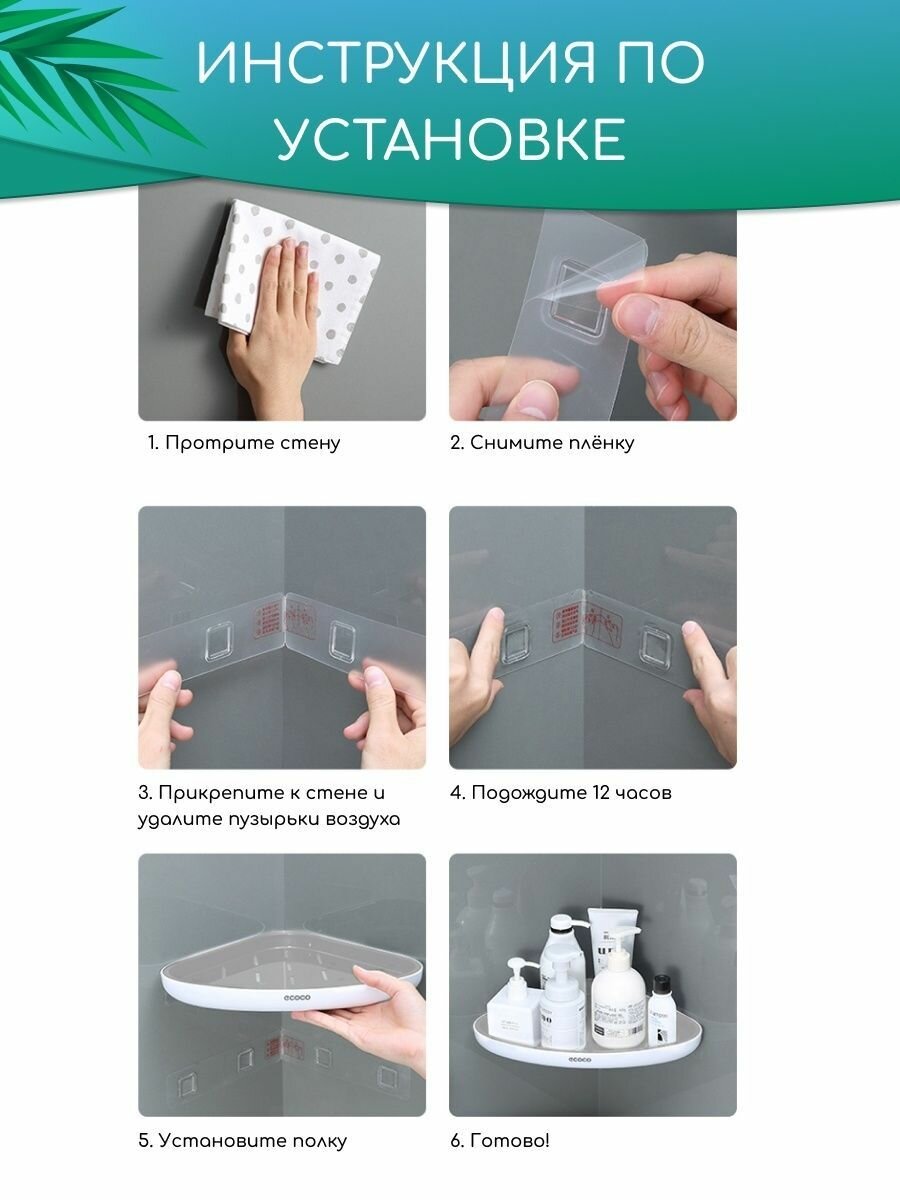 ИНСТРУКЦИЯ ПО УСТАНОВКЕ

1. Протрите стену

2. Снимите плёнку

3. Прикрепите к стене и удалите пузырьки воздуха

4. Подождите 12 часов

5. Установите полку

6. Готово!