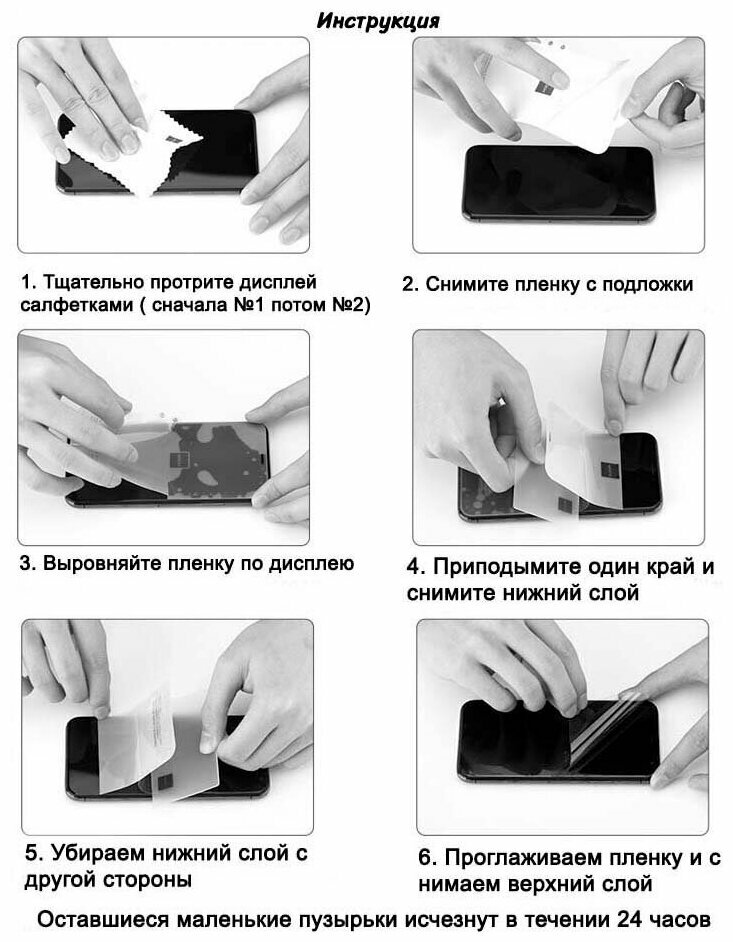 Инструкция

1. Тщательно протрите дисплей салфетками ( сначала №1 потом №2)

2. Снимите пленку с подложки

3. Выровняйте пленку по дисплею

4. Приподымите один край и снимите нижний слой

5. Убираем нижний слой с другой стороны

6. Проглаживаем пленку и с нимаем верхний слой

Оставшиеся маленькие пузырьки исчезнут в течении 24 часов