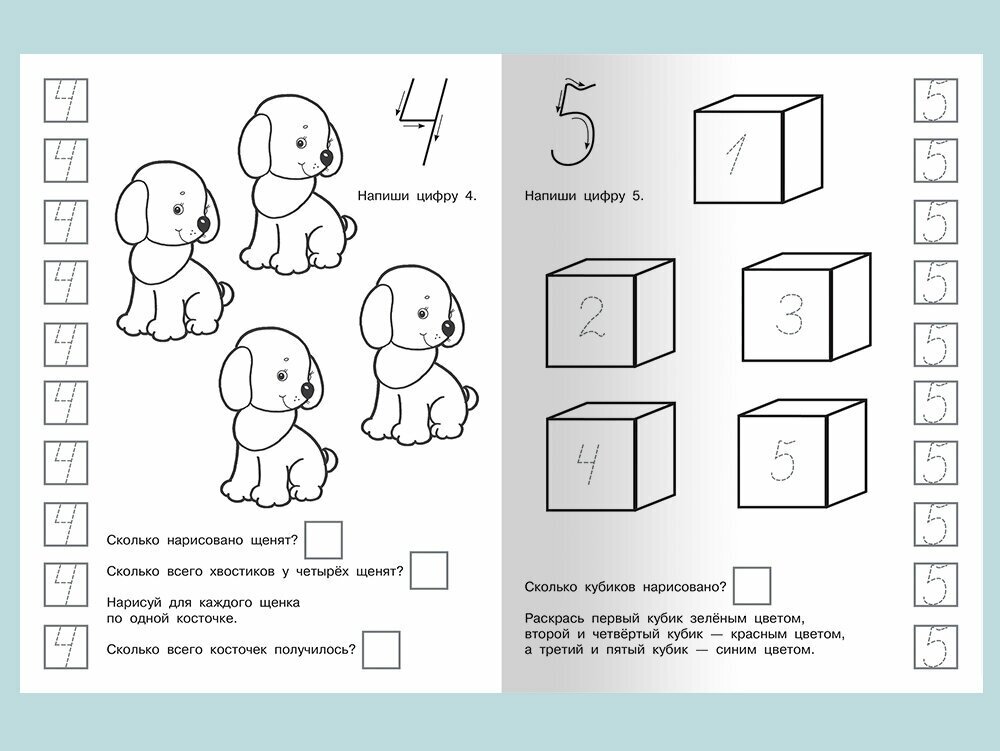 4
4
4
4
4
4
4
4
4
4

4

Напиши цифру 4.

Сколько нарисовано щенят?

Сколько всего хвостиков у четырёх щенят?

Нарисуй для каждого щенка по одной косточке.

Сколько всего косточек получилось?

5

Напиши цифру 5.

1

2

3

4

5

Сколько кубиков нарисовано?

Раскрась первый кубик зелёным цветом, второй и четвёртый кубик — красным цветом, а третий и пятый кубик — синим цветом.

5
5
5
5
5
5
5
5
5
5