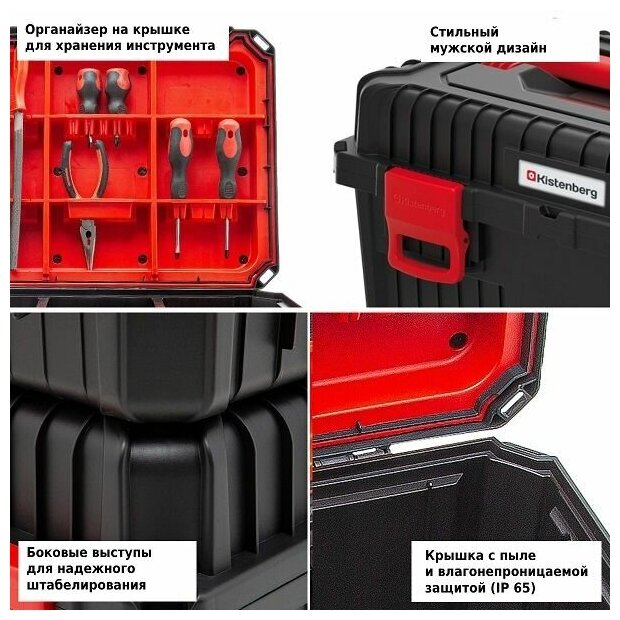 Органайзер на крышке для хранения инструмента

Стильный мужской дизайн

Kistenberg

Kistenberg

Боковые выступы для надежного штабелирования

Крышка с пыле и влагонепроницаемой защитой (IP 65)