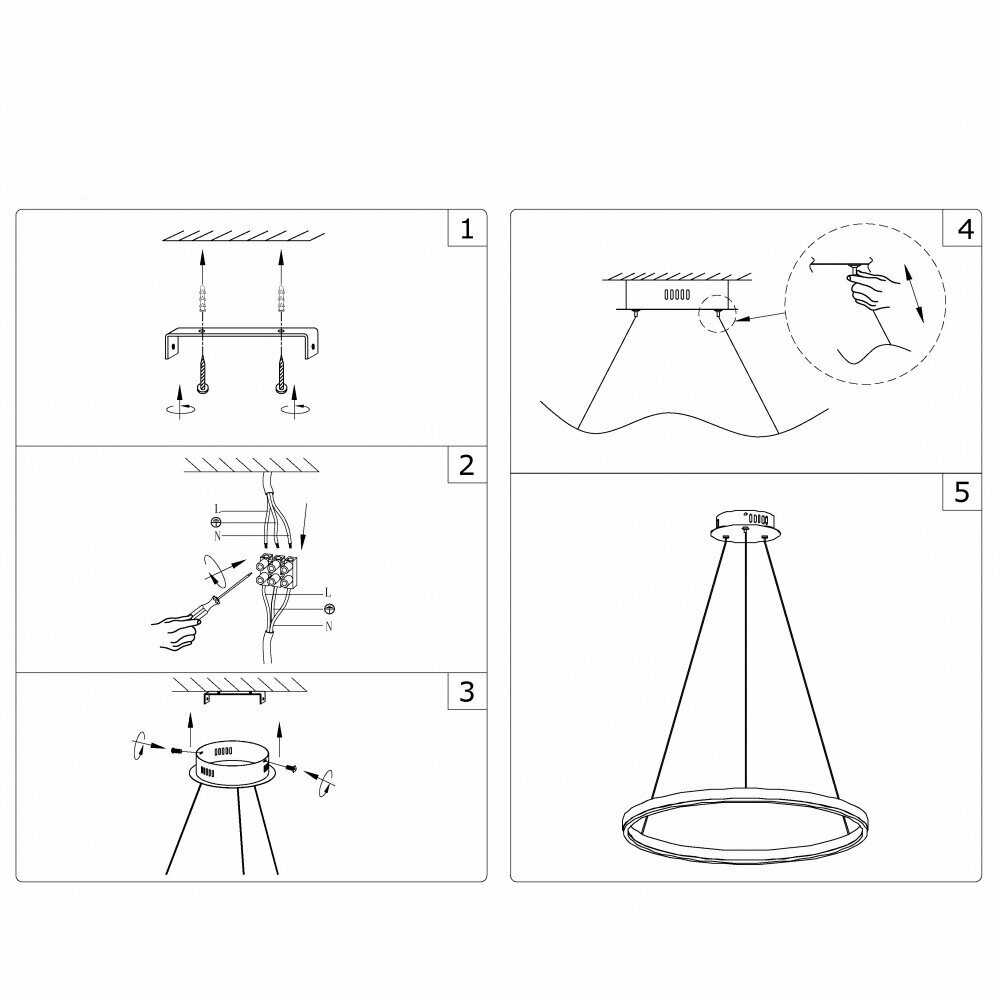 1

2

L

N

L

N

3

4

5