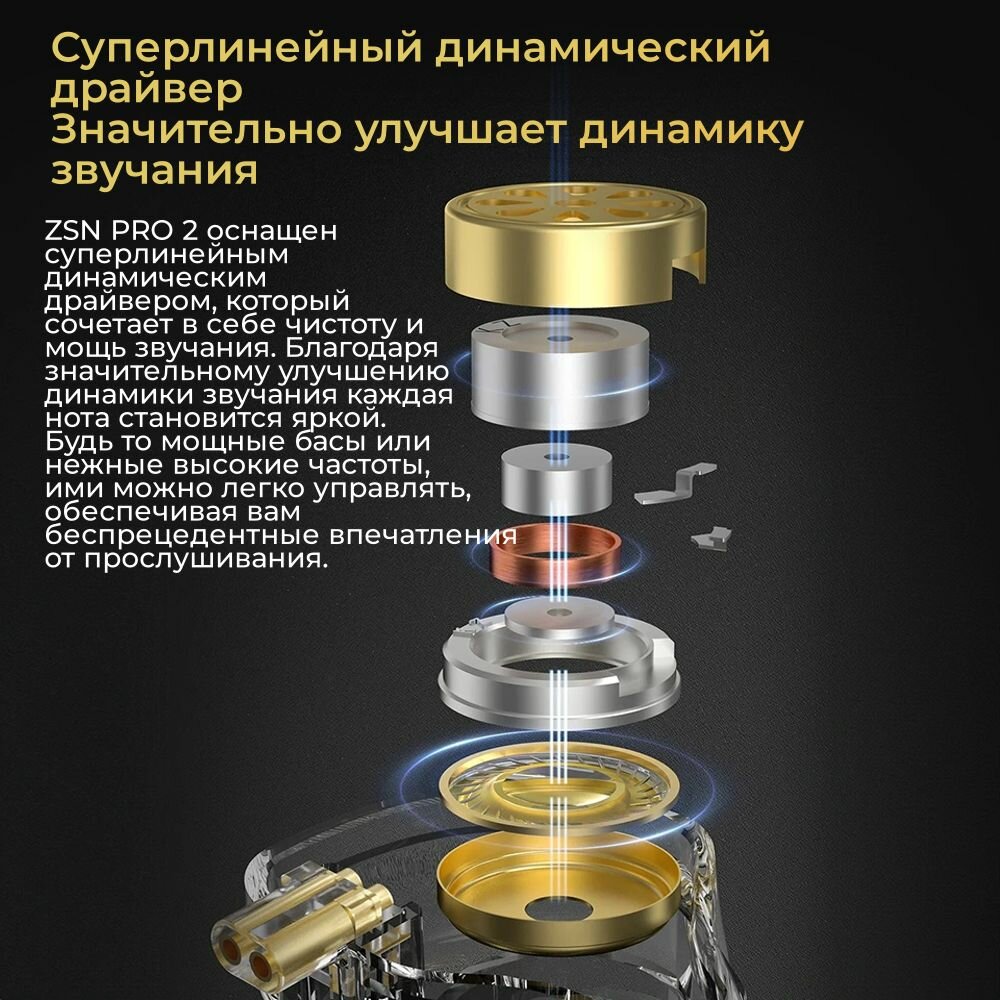 Суперлинейный динамический драйвер
Значительно улучшает динамику звучания

ZSN PRO 2 оснащен суперлинейным динамическим драйвером, который сочетает в себе чистоту и мощь звучания. Благодаря значительному улучшению динамики звучания каждая нота становится яркой. Будь то мощные басы или нежные высокие частоты, ими можно легко управлять, обеспечивая вам беспрецедентные впечатления от прослушивания.